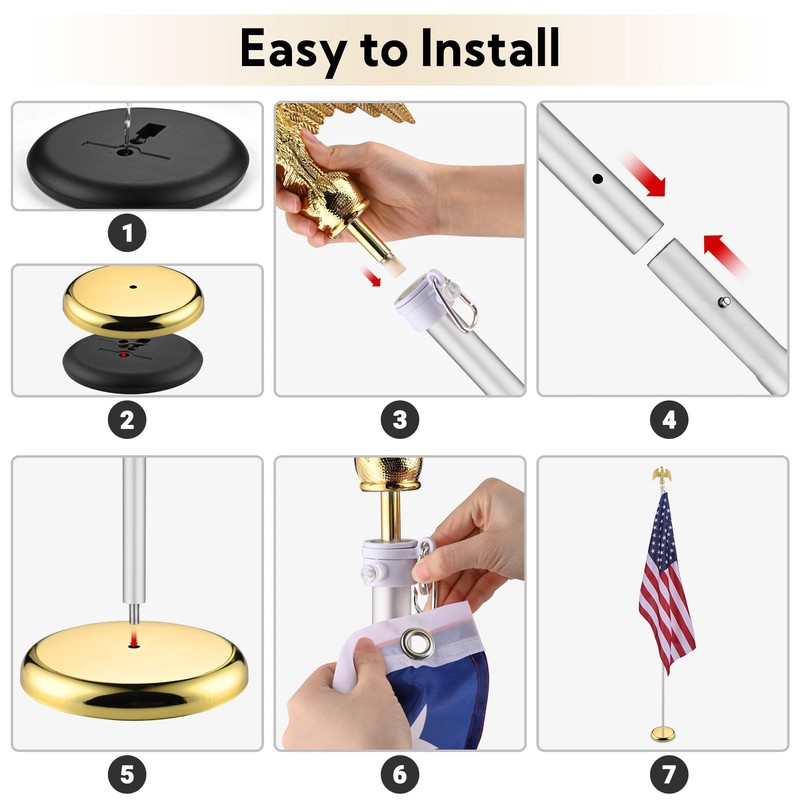 Easy to Install

1

2

3

4

5

6

7