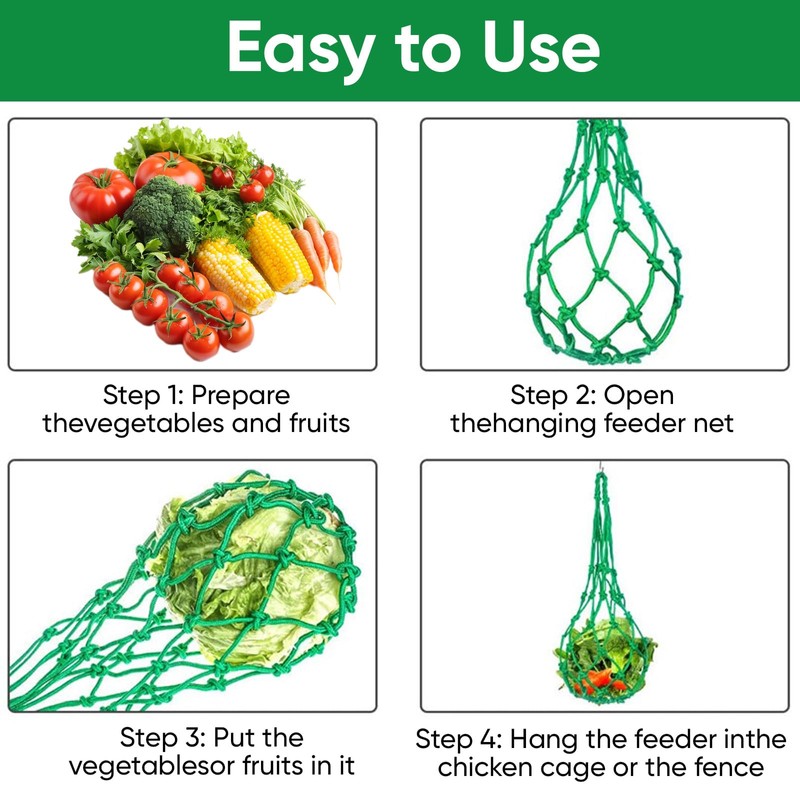 Easy to Use

Step 1: Prepare thevegetables and fruits

Step 2: Open thehanging feeder net

Step 3: Put the vegetablesor fruits in it

Step 4: Hang the feeder inthe chicken cage or the fence