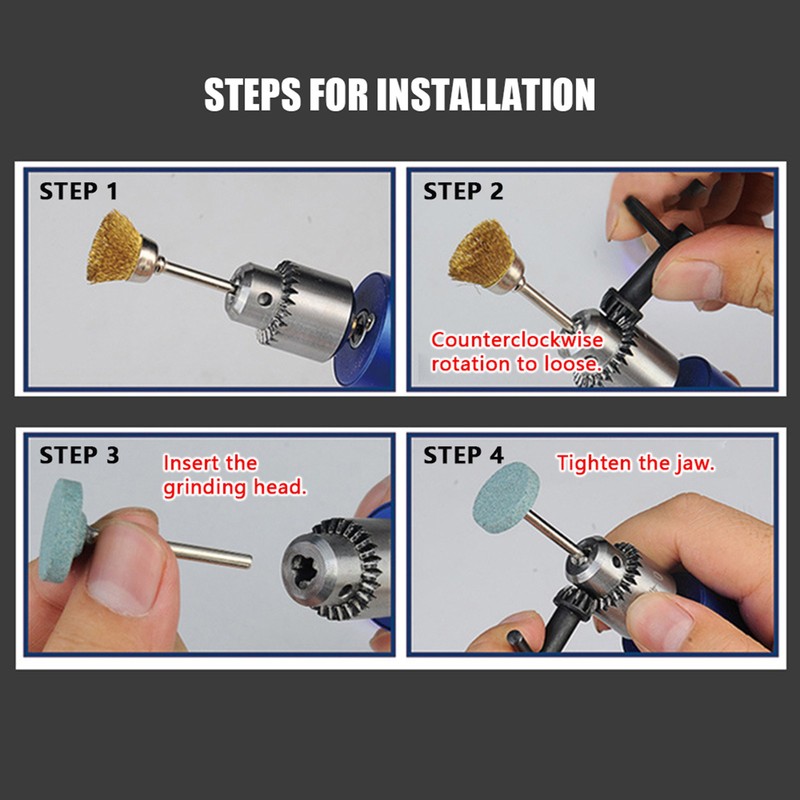 STEPS FOR INSTALLATION

STEP 1

STEP 2

Counterclockwise rotation to loose.

STEP 3

Insert the grinding head.

STEP 4

Tighten the jaw.