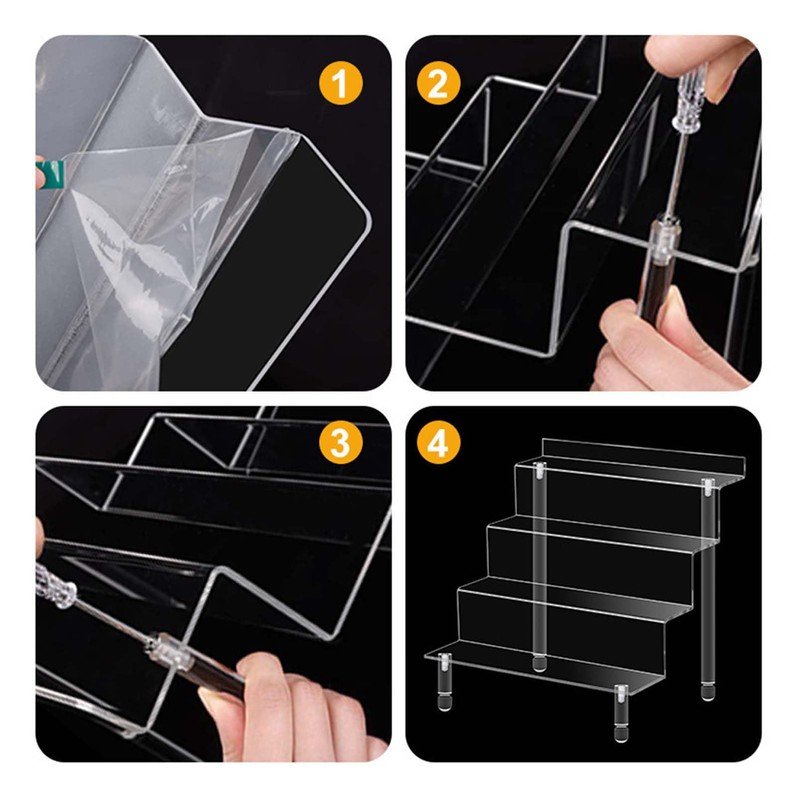 1

2

3

4