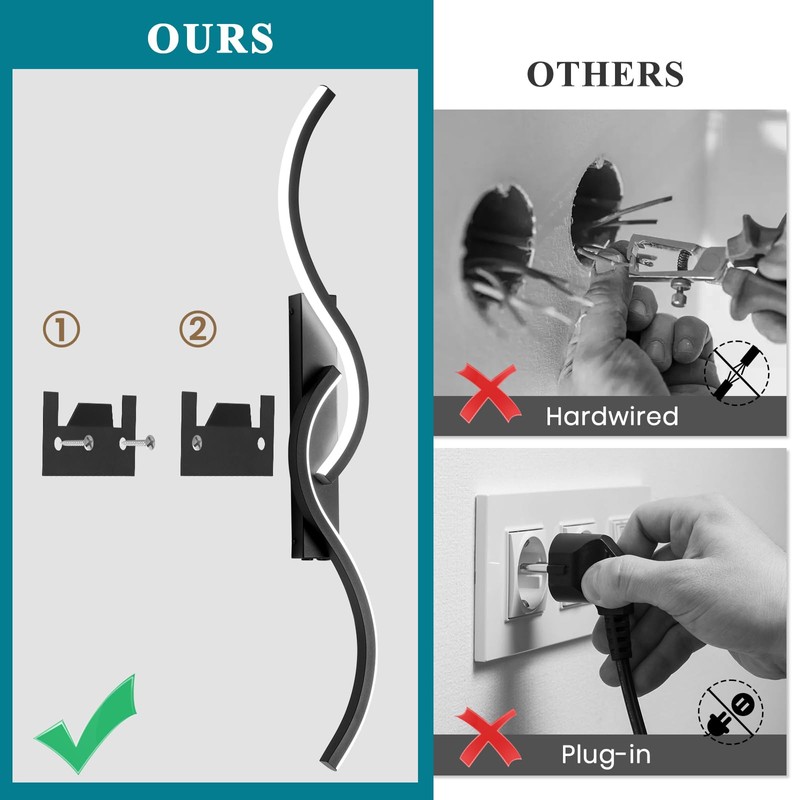 OURS

①

②

OTHERS

Hardwired

Plug-in