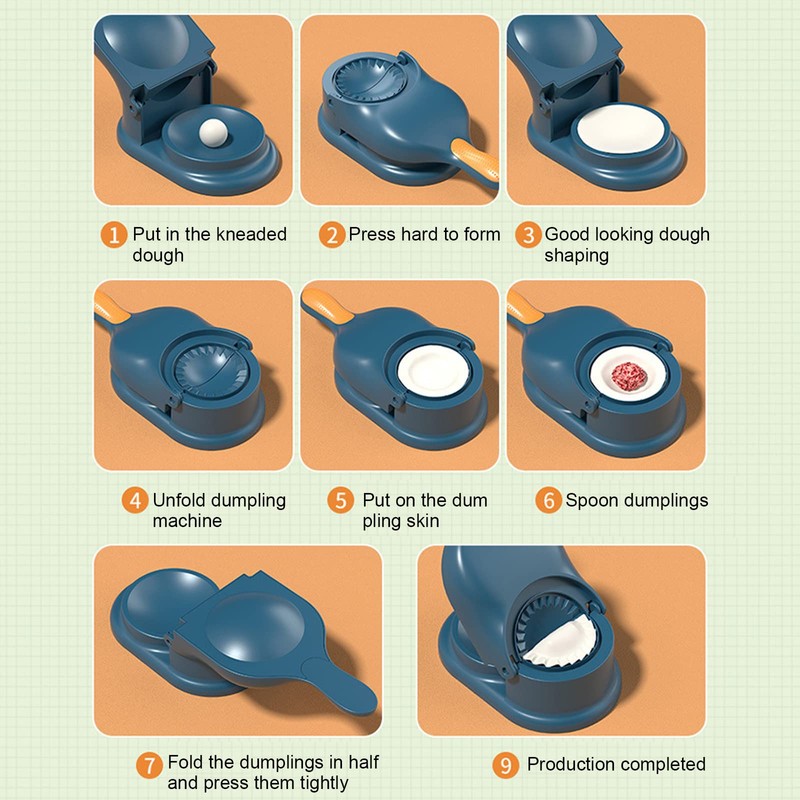 1 Put in the kneaded dough

2 Press hard to form

3 Good looking dough shaping

4 Unfold dumpling machine

5 Put on the dum pling skin

6 Spoon dumplings

7 Fold the dumplings in half and press them tightly

9 Production completed