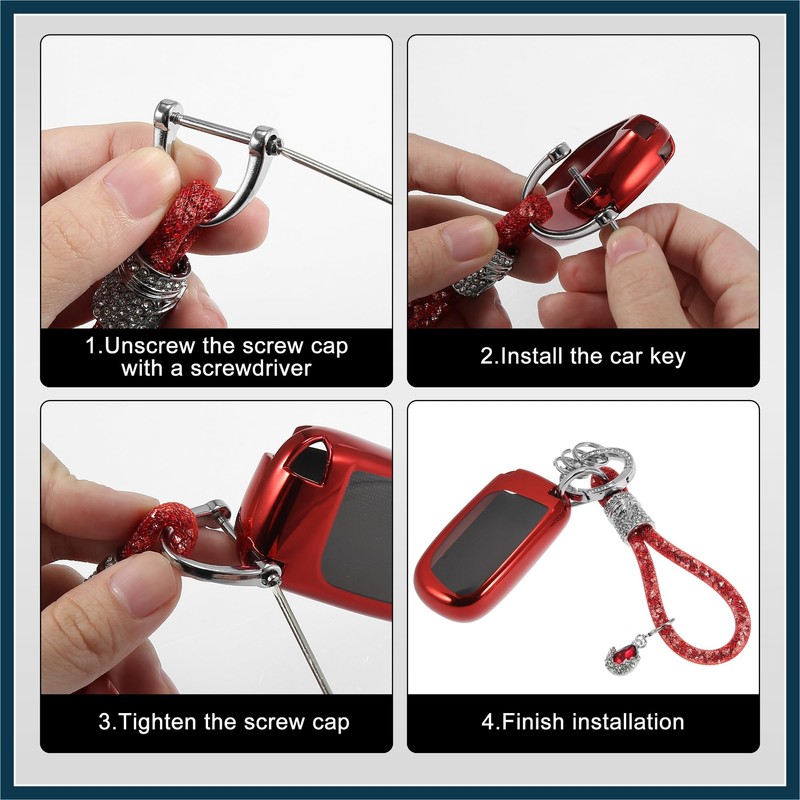 1.Unscrew the screw cap with a screwdriver

2.Install the car key

3.Tighten the screw cap

4.Finish installation