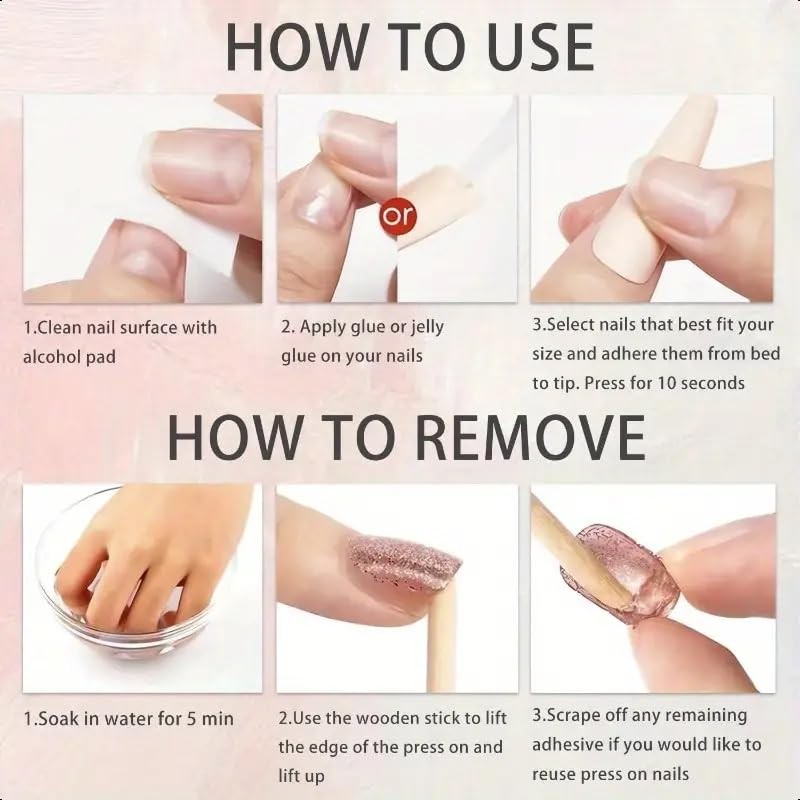 HOW TO USE

or

1.Clean nail surface with alcohol pad

2. Apply glue or jelly glue on your nails

3.Select nails that best fit your size and adhere them from bed to tip. Press for 10 seconds

HOW TO REMOVE

1.Soak in water for 5 min

2.Use the wooden stick to lift the edge of the press on and lift up

3.Scrape off any remaining adhesive if you would like to reuse press on nails