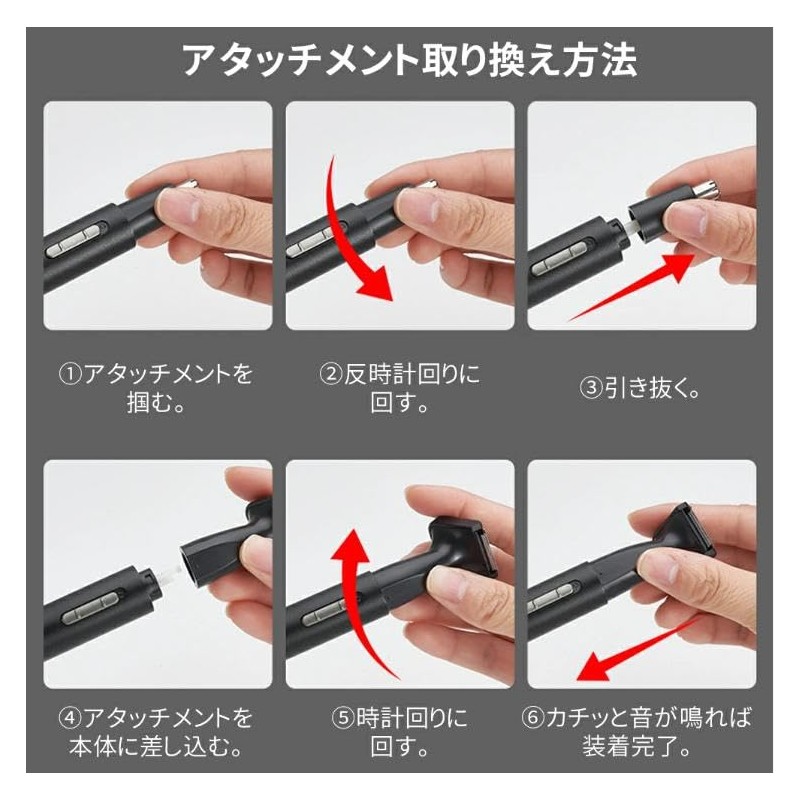 アタッチメント取り換え方法

①アタッチメントを掴む。

②反時計回りに回す。

③引き抜く。

④アタッチメントを本体に差し込む。

⑤時計回りに回す。

⑥カチッと音が鳴れば装着完了。