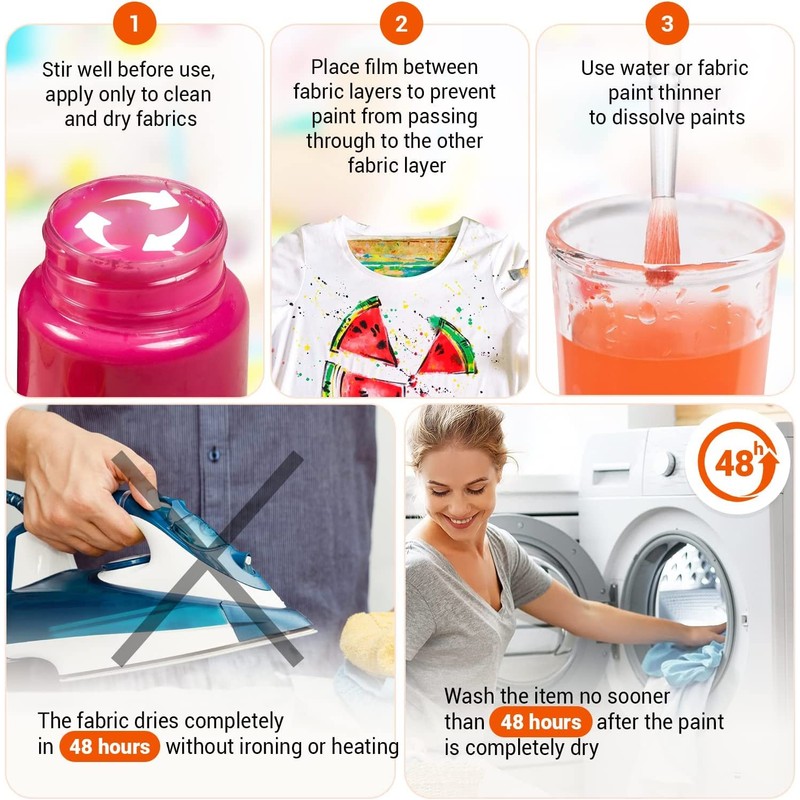 1

Stir well before use, apply only to clean and dry fabrics

2

Place film between fabric layers to prevent paint from passing through to the other fabric layer

3

Use water or fabric paint thinner to dissolve paints

The fabric dries completely in 48 hours without ironing or heating

48h

Wash the item no sooner than 48 hours after the paint is completely dry