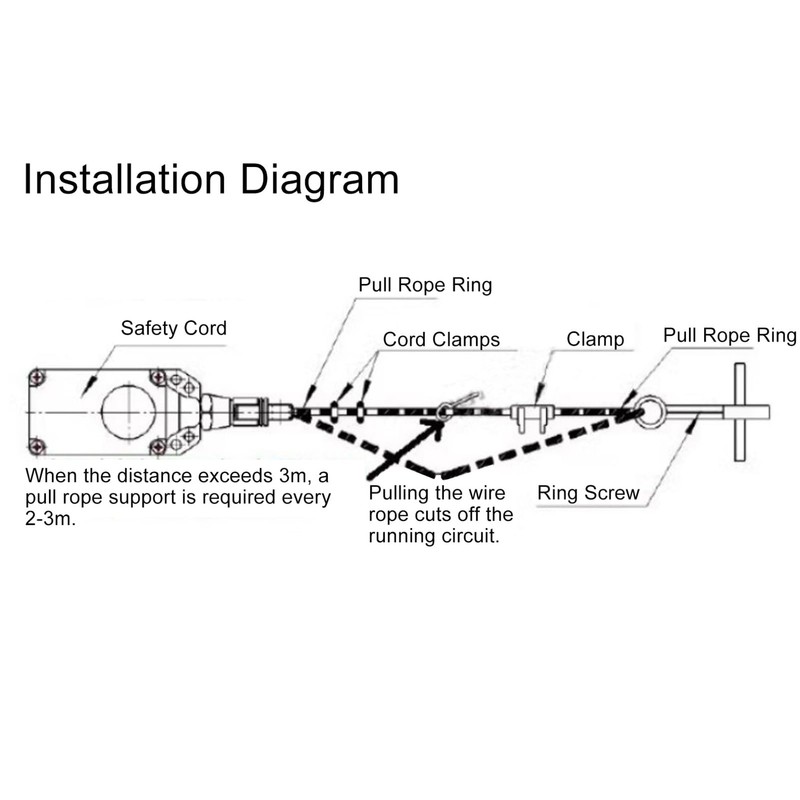 Installation Diagram

Pull Rope Ring

Safety Cord

Cord Clamps

Clamp

Pull Rope Ring

When the distance exceeds 3m, a pull rope support is required every 2-3m.

Pulling the wire rope cuts off the running circuit.

Ring Screw