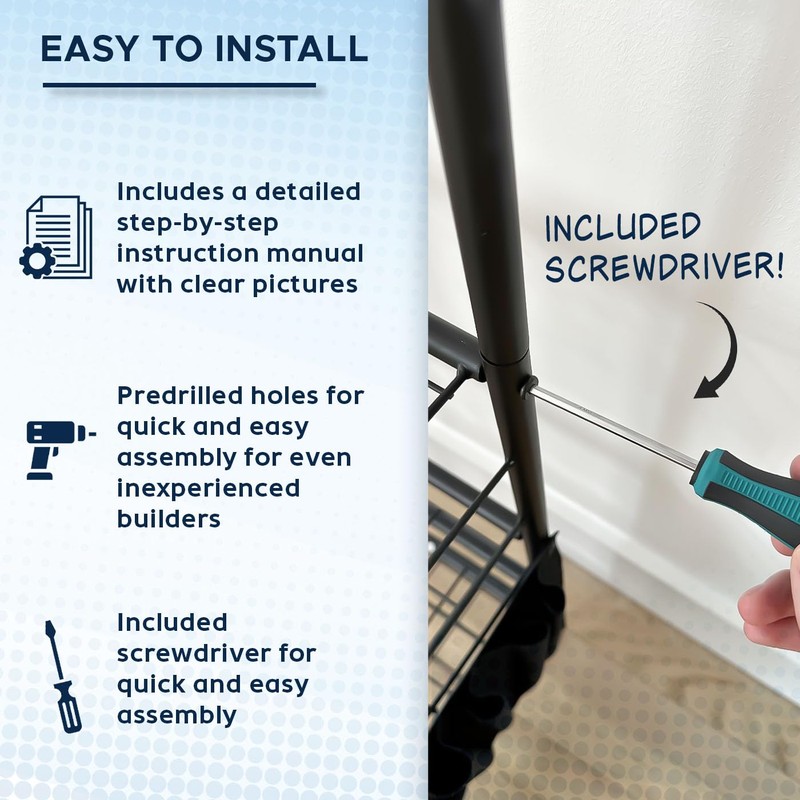 EASY TO INSTALL

Includes a detailed step-by-step instruction manual with clear pictures

Predrilled holes for quick and easy assembly for even inexperienced builders

Included screwdriver for quick and easy assembly

INCLUDED SCREWDRIVER!