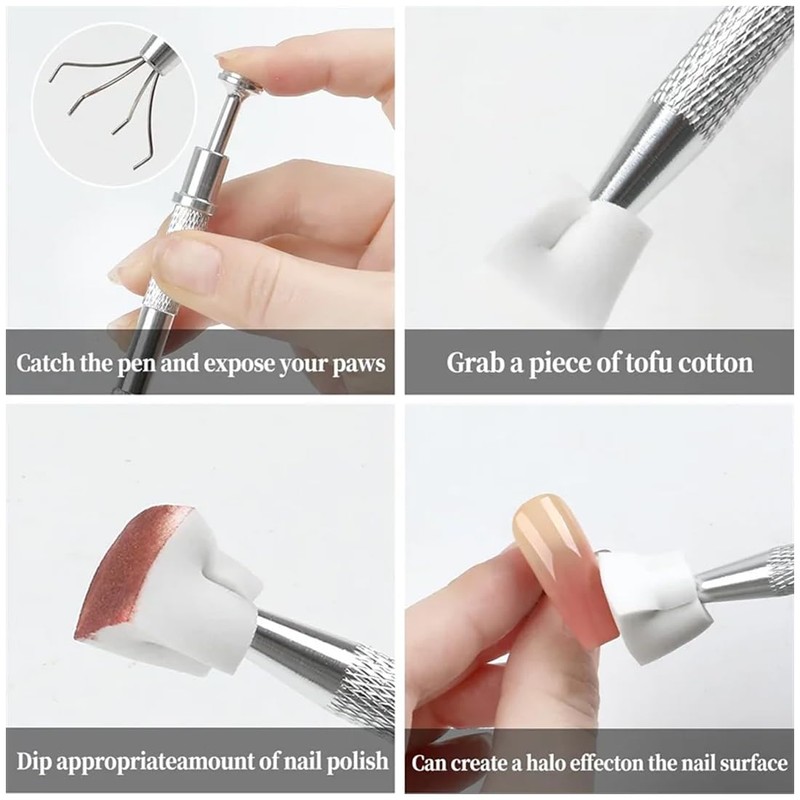 Catch the pen and expose your paws

Grab a piece of tofu cotton

Dip appropriateamount of nail polish

Can create a halo effecton the nail surface