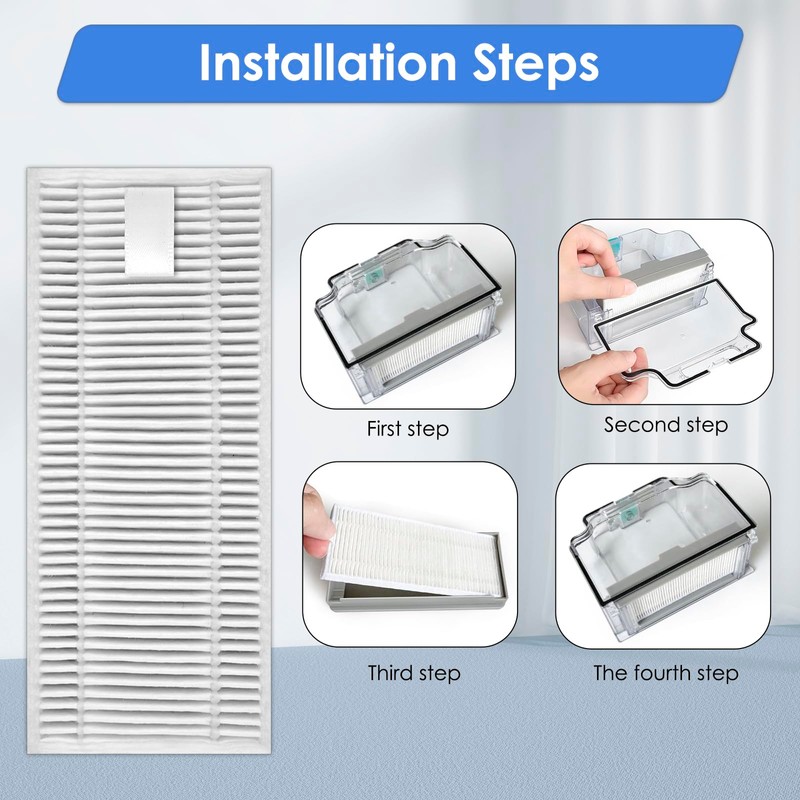 Installation Steps

First step

Second step

Third step

The fourth step