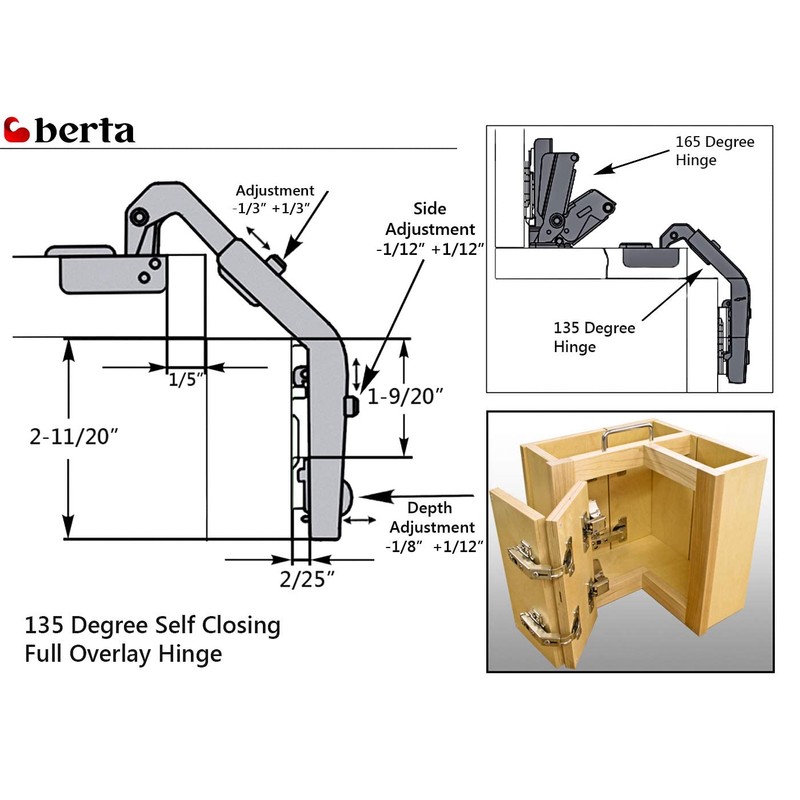 berta

Adjustment
-1/3″ +1/3″

Side
Adjustment
-1/12″ +1/12″

1/5″

2-11/20″

1-9/20″

Depth
Adjustment
-1/8″ +1/12″

2/25″

135 Degree Self Closing
Full Overlay Hinge

165 Degree
Hinge

135 Degree
Hinge