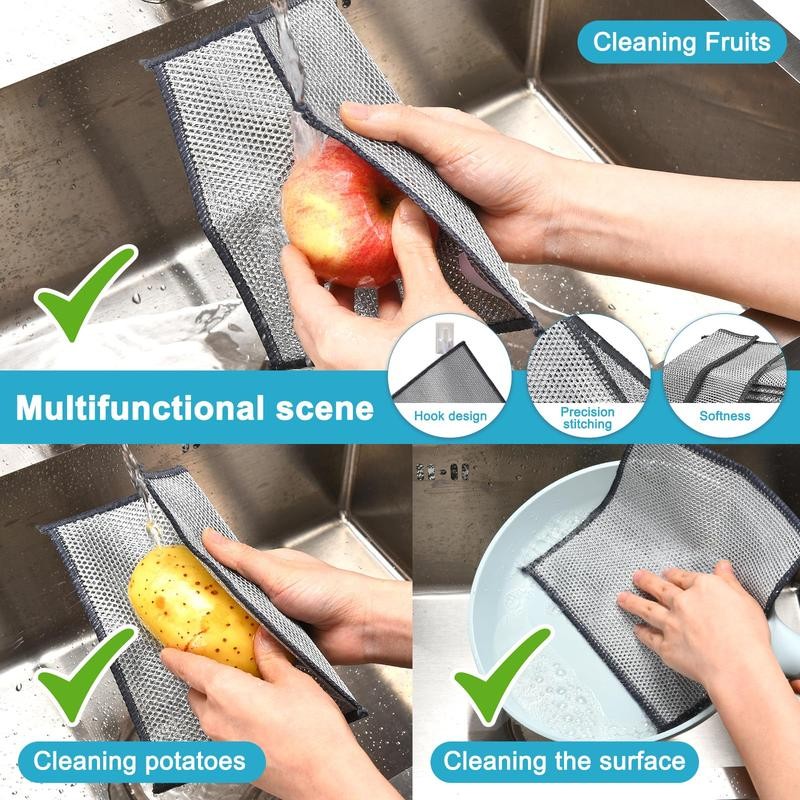 Cleaning Fruits

Multifunctional scene

Hook design

Precision stitching

Softness

Cleaning potatoes

Cleaning the surface