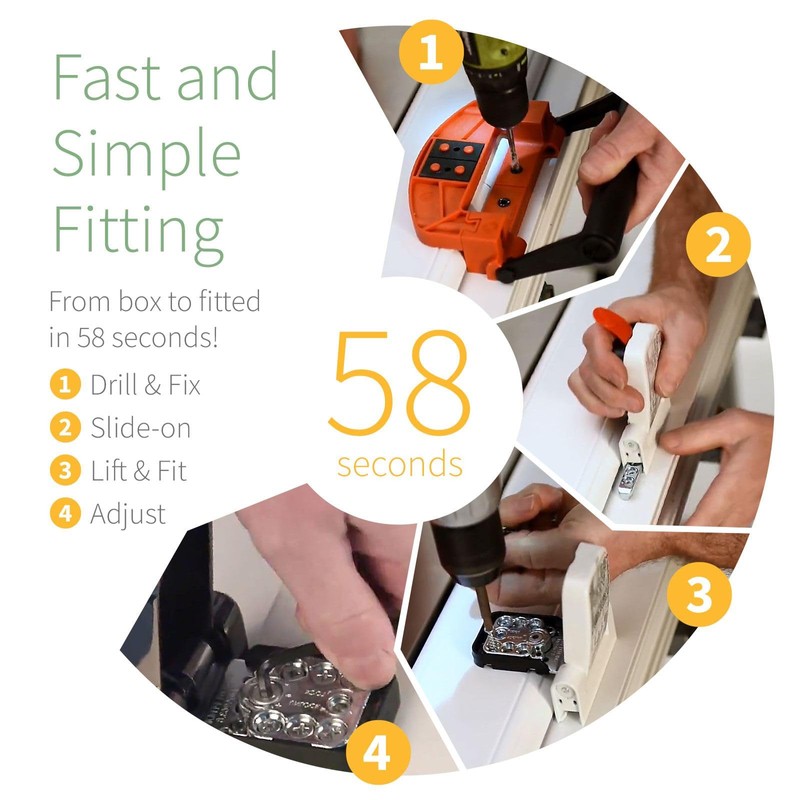 Fast and Simple Fitting

From box to fitted in 58 seconds!

1 Drill & Fix
2 Slide-on
3 Lift & Fit
4 Adjust

58
seconds

1

2

3

4