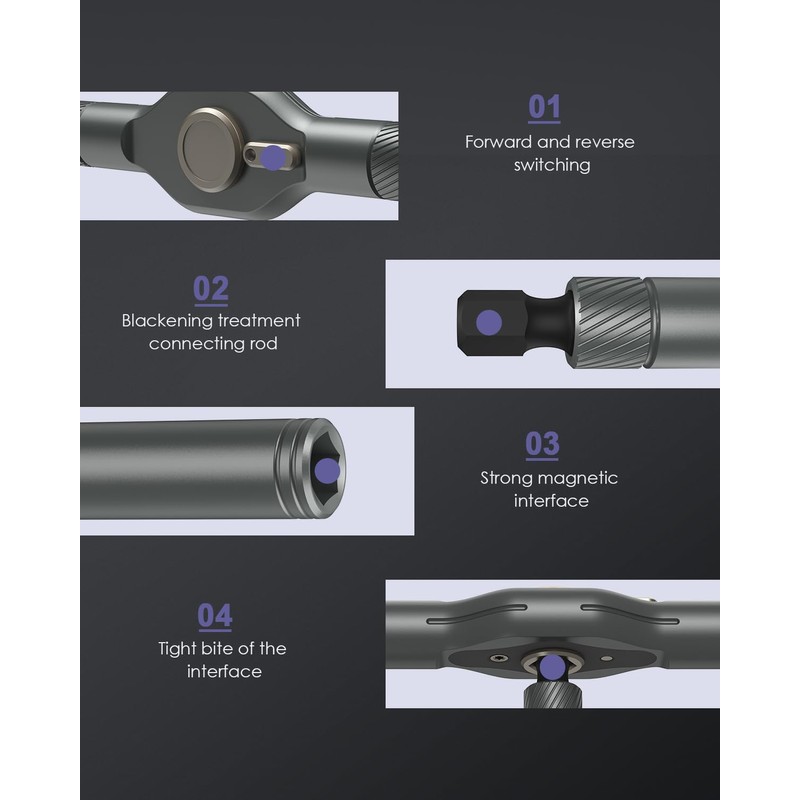 01
Forward and reverse switching

02
Blackening treatment connecting rod

03
Strong magnetic interface

04
Tight bite of the interface