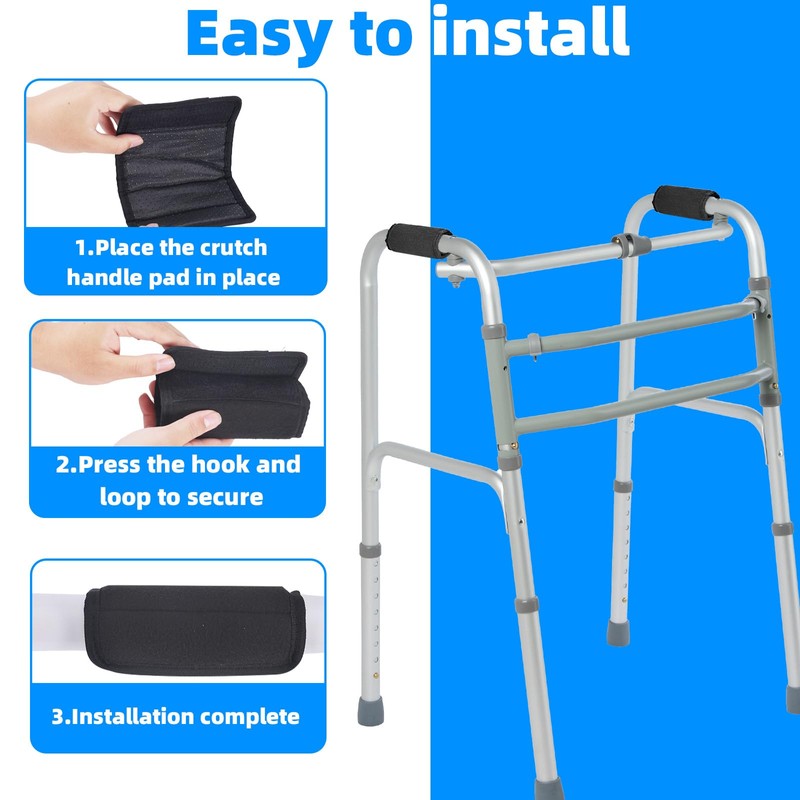 Easy to install

1.Place the crutch handle pad in place

2.Press the hook and loop to secure

3.Installation complete