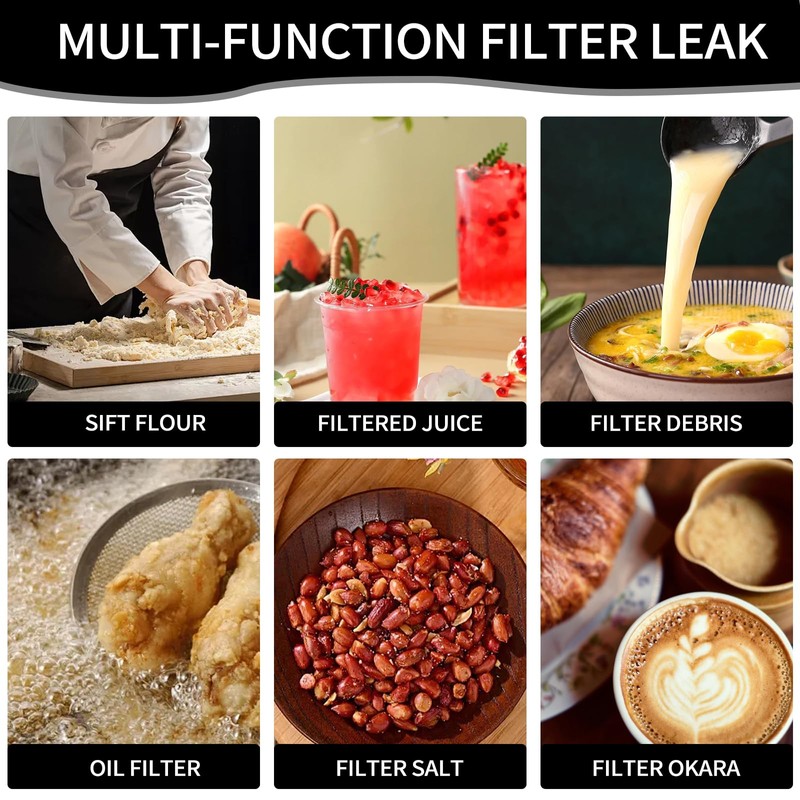 MULTI-FUNCTION FILTER LEAK

SIFT FLOUR

FILTERED JUICE

FILTER DEBRIS

OIL FILTER

FILTER SALT

FILTER OKARA