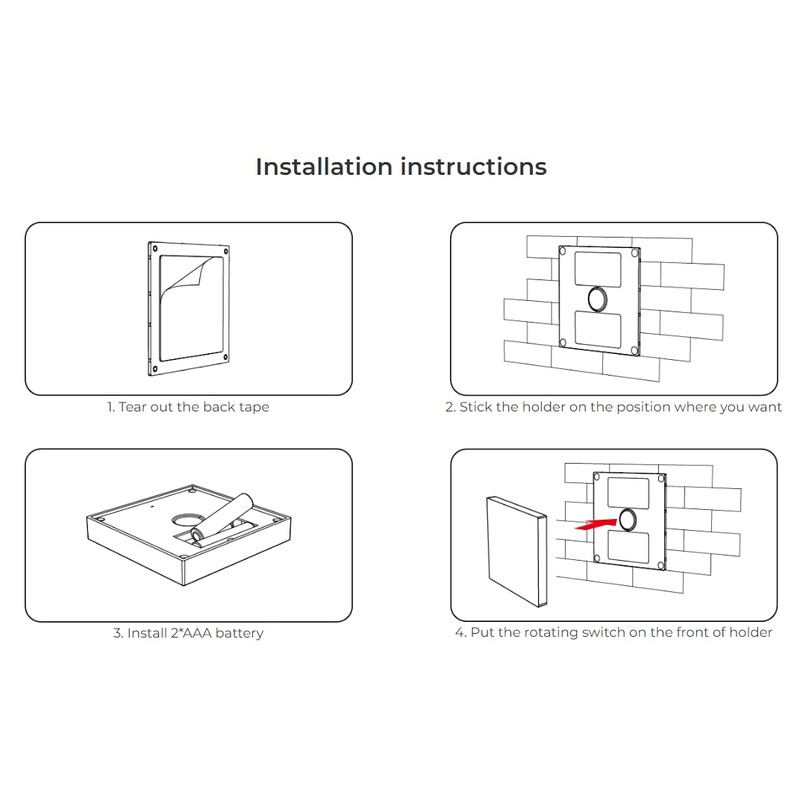 Installation instructions

1. Tear out the back tape

2. Stick the holder on the position where you want

3. Install 2*AAA battery

4. Put the rotating switch on the front of holder