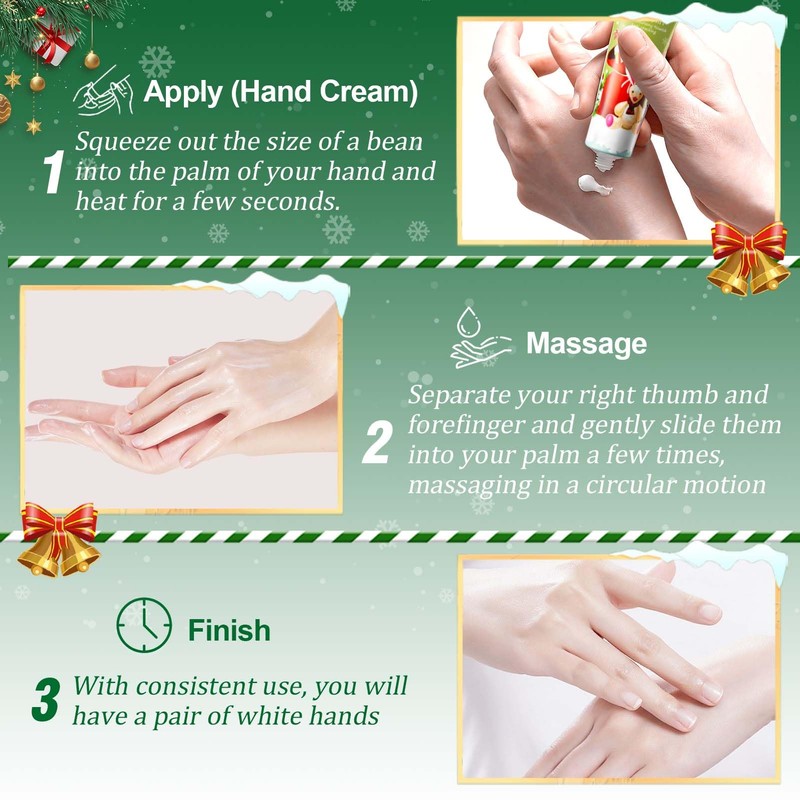 Apply (Hand Cream)

1 Squeeze out the size of a bean into the palm of your hand and heat for a few seconds.

Massage

2 Separate your right thumb and forefinger and gently slide them into your palm a few times, massaging in a circular motion

Finish

3 With consistent use, you will have a pair of white hands