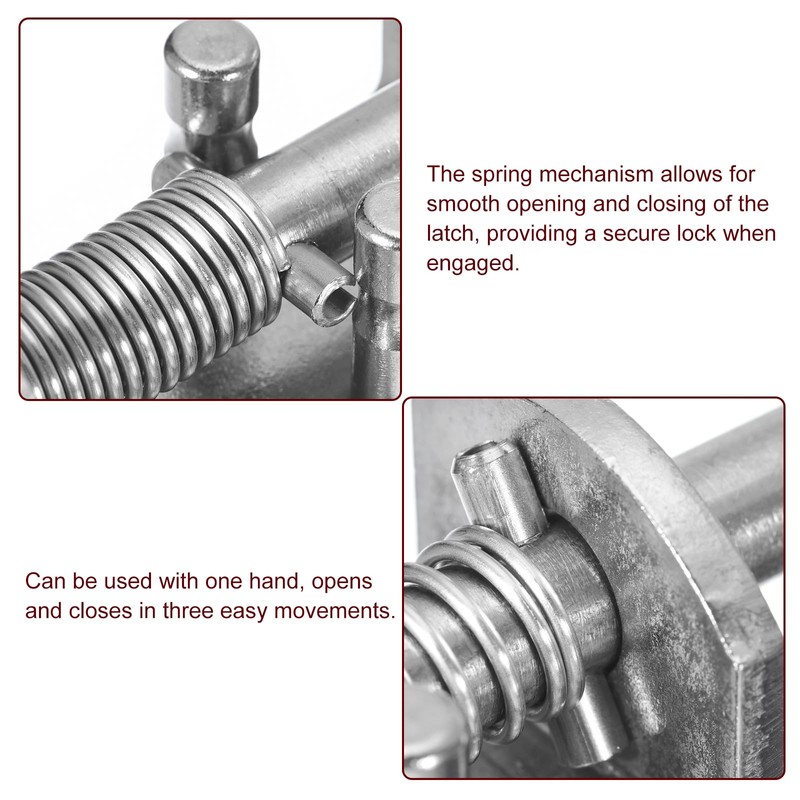 The spring mechanism allows for smooth opening and closing of the latch, providing a secure lock when engaged.

Can be used with one hand, opens and closes in three easy movements.