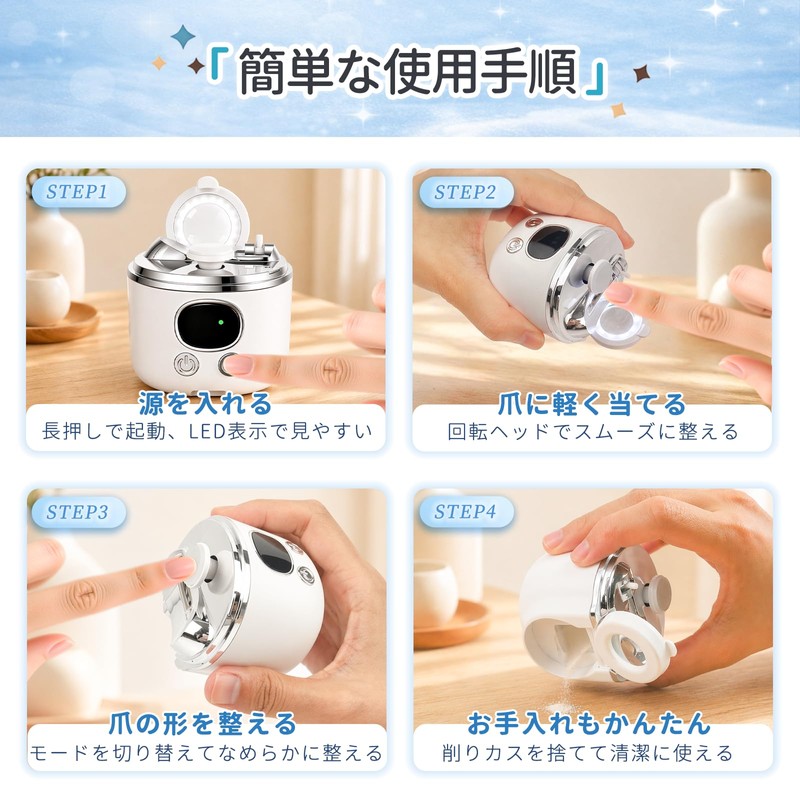 「簡単な使用手順」

STEP1

源を入れる
長押しで起動、LED表示で見やすい

STEP2

爪に軽く当てる
回転ヘッドでスムーズに整える

STEP3

爪の形を整える
モードを切り替えてなめらかに整える

STEP4

お手入れもかんたん
削りカスを捨てて清潔に使える