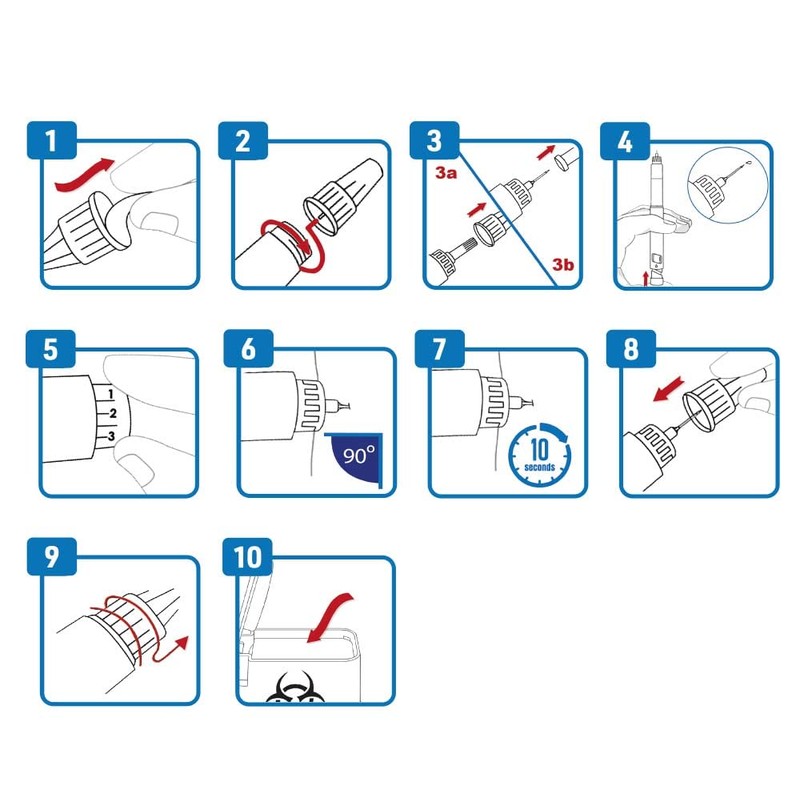 1

2

3

3a

3b

4

5

1
2
3

6

90°

7

10
seconds

8

9

10