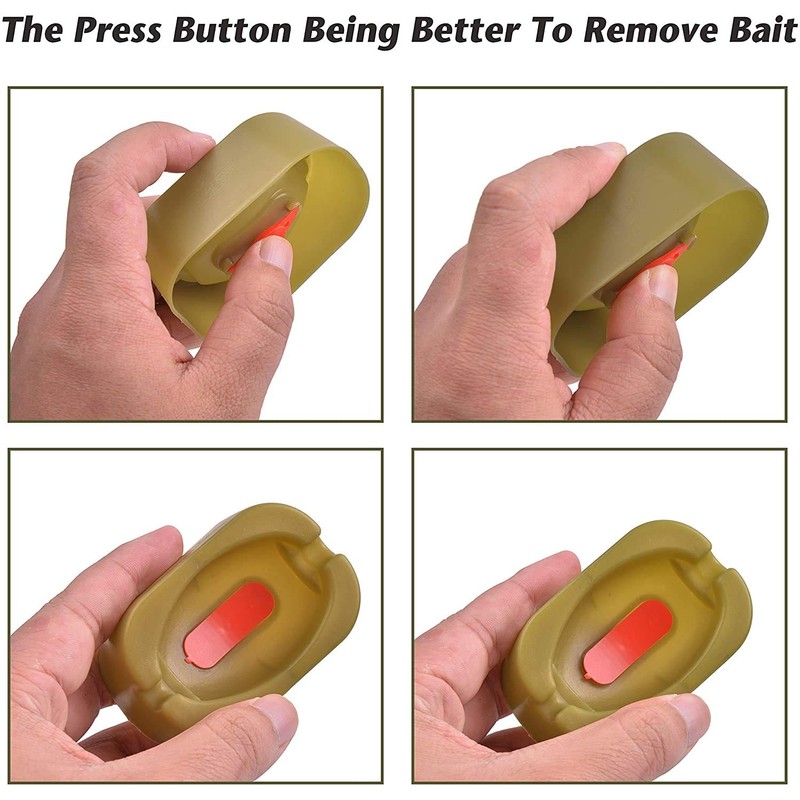 The Press Button Being Better To Remove Bait