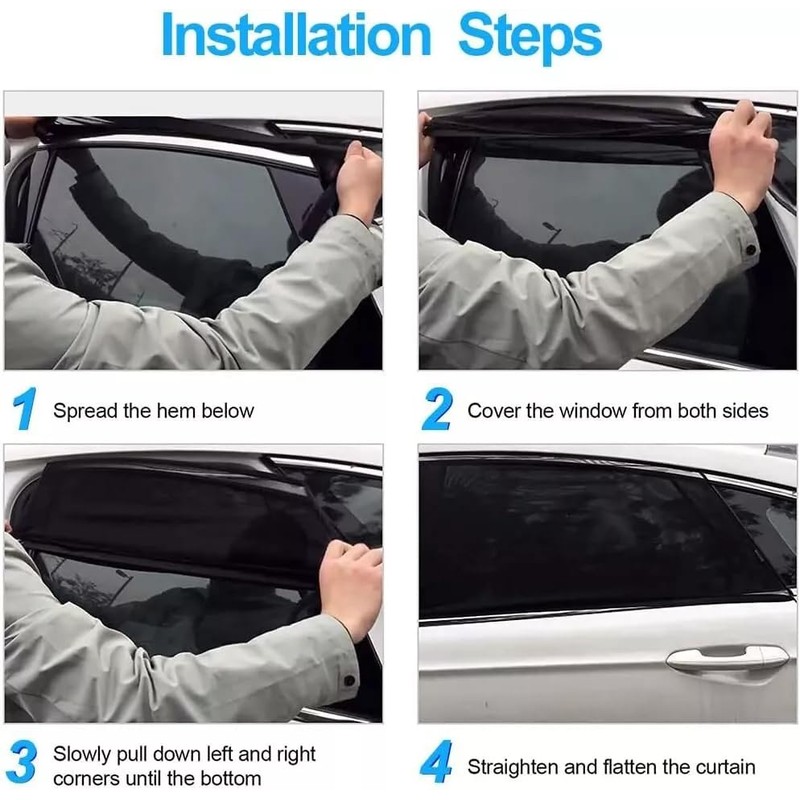 Installation Steps

1 Spread the hem below

2 Cover the window from both sides

3 Slowly pull down left and right corners until the bottom

4 Straighten and flatten the curtain