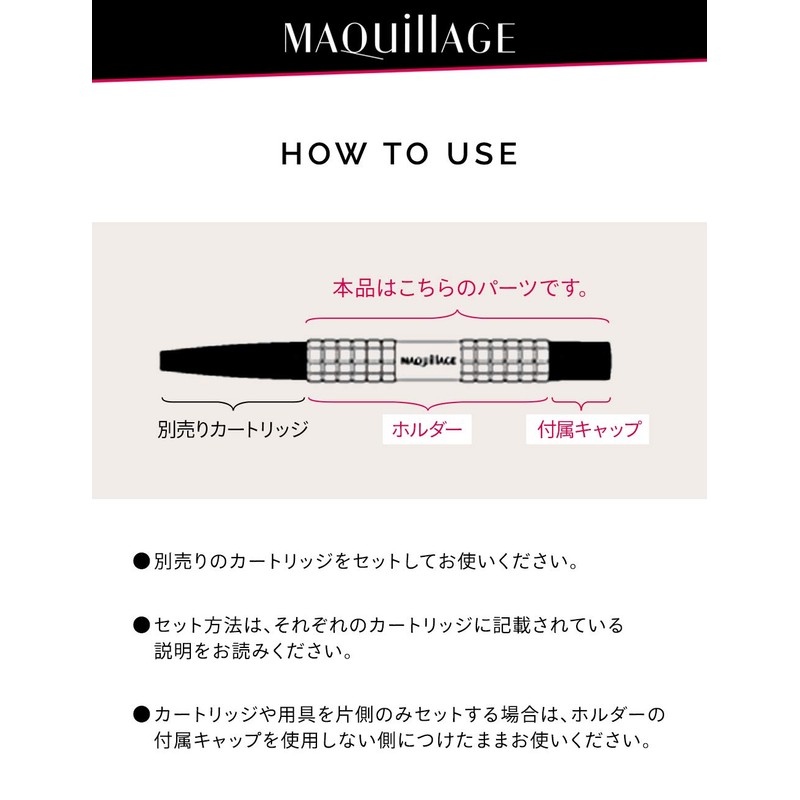 MAQuillAGE

HOW TO USE

本品はこちらのパーツです。

MAQuillAGE

別売りカートリッジ

ホルダー

付属キャップ

●別売りのカートリッジをセットしてお使いください。

●セット方法は、それぞれのカートリッジに記載されている説明をお読みください。

●カートリッジや用具を片側のみセットする場合は、ホルダーの付属キャップを使用しない側につけたままお使いください。