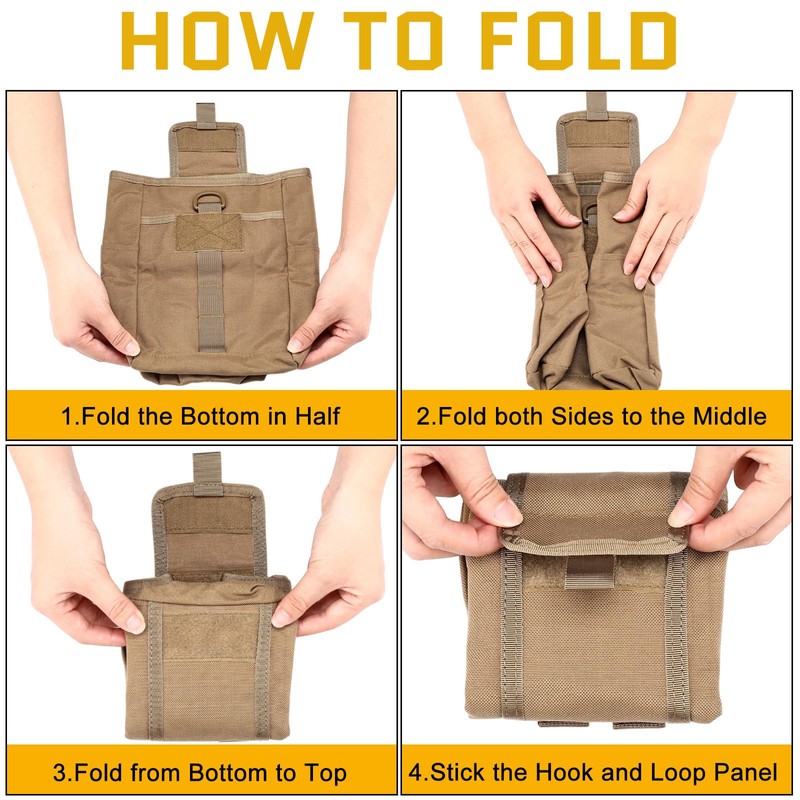 HOW TO FOLD

1.Fold the Bottom in Half

2.Fold both Sides to the Middle

3.Fold from Bottom to Top

4.Stick the Hook and Loop Panel