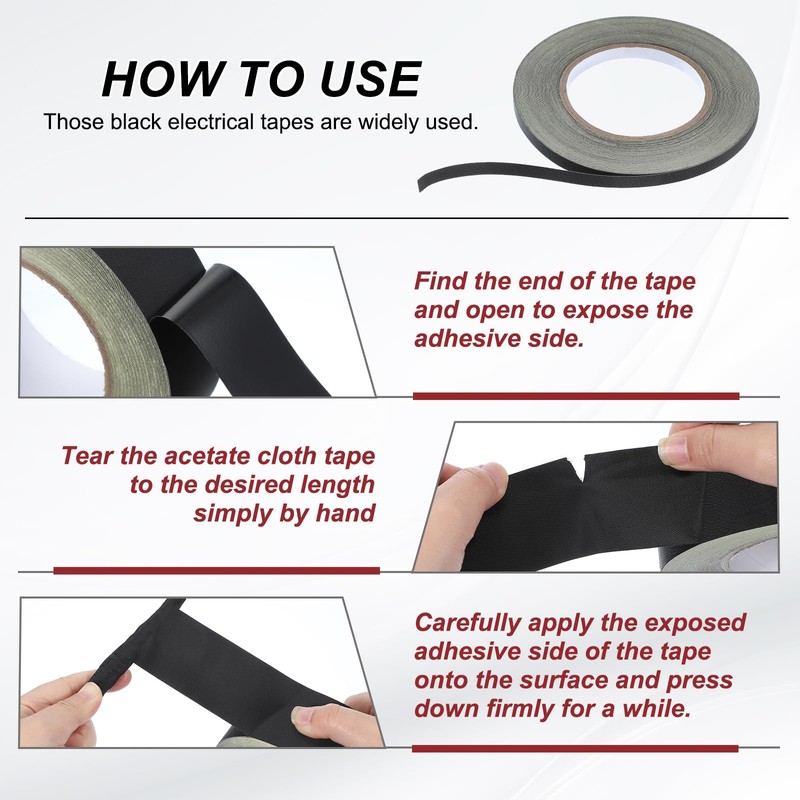 HOW TO USE
Those black electrical tapes are widely used.

Find the end of the tape and open to expose the adhesive side.

Tear the acetate cloth tape to the desired length simply by hand

Carefully apply the exposed adhesive side of the tape onto the surface and press down firmly for a while.