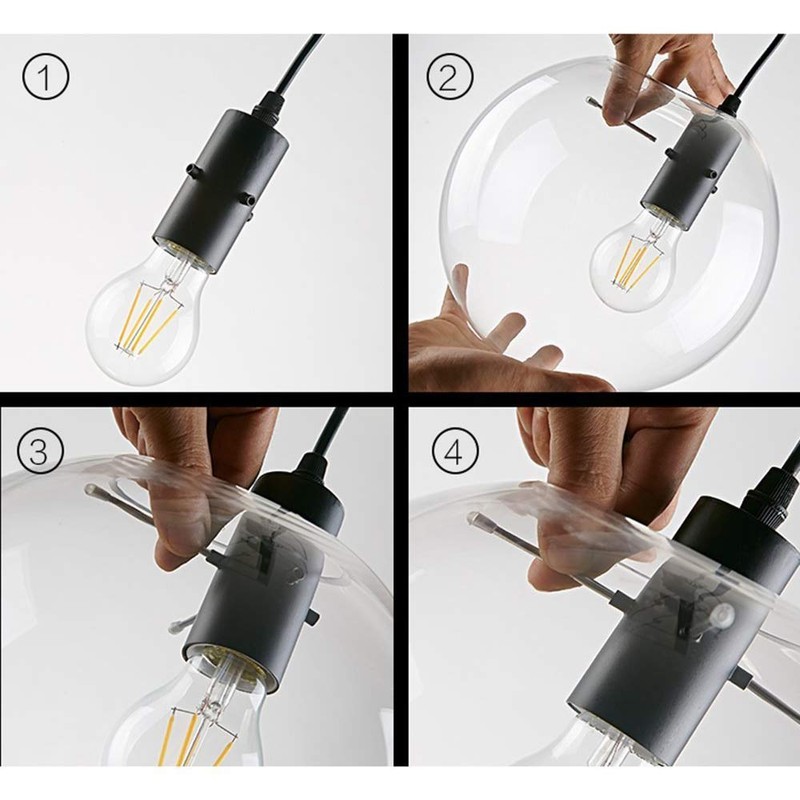 1

2

3

4