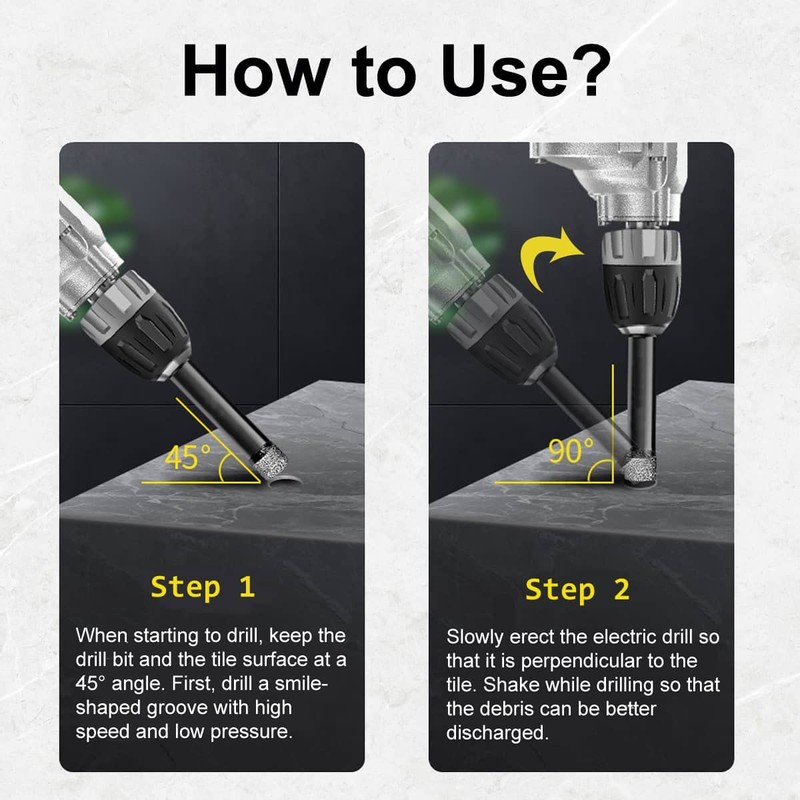 How to Use?

45°

Step 1

When starting to drill, keep the drill bit and the tile surface at a 45° angle. First, drill a smile-shaped groove with high speed and low pressure.

90°

Step 2

Slowly erect the electric drill so that it is perpendicular to the tile. Shake while drilling so that the debris can be better discharged.