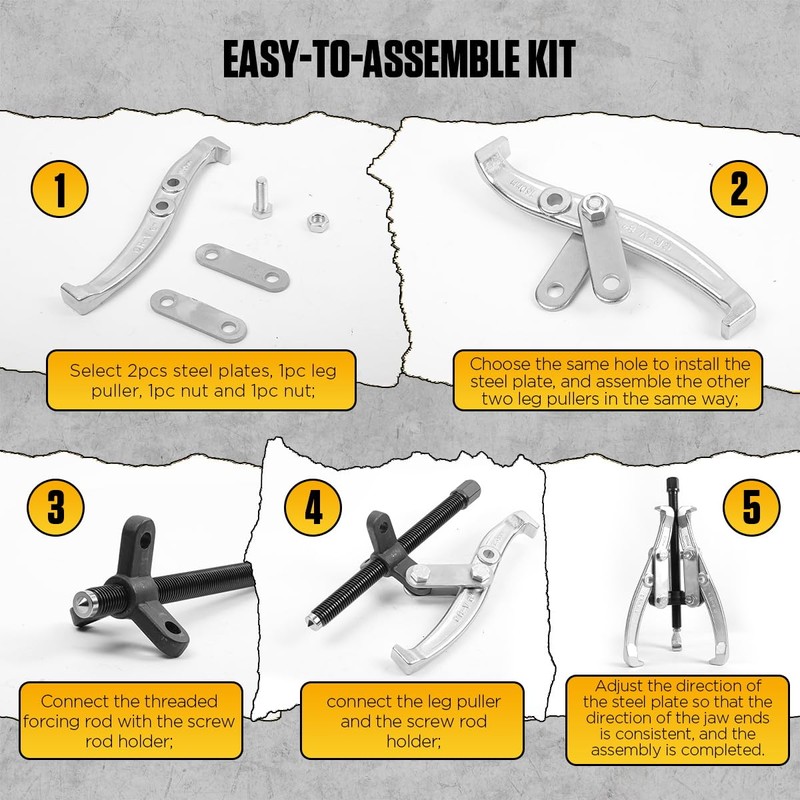 EASY-TO-ASSEMBLE KIT

1

Select 2pcs steel plates, 1pc leg puller, 1pc nut and 1pc nut;

2

Choose the same hole to install the steel plate, and assemble the other two leg pullers in the same way;

3

Connect the threaded forcing rod with the screw rod holder;

4

connect the leg puller and the screw rod holder;

5

Adjust the direction of the steel plate so that the direction of the jaw ends is consistent, and the assembly is completed.