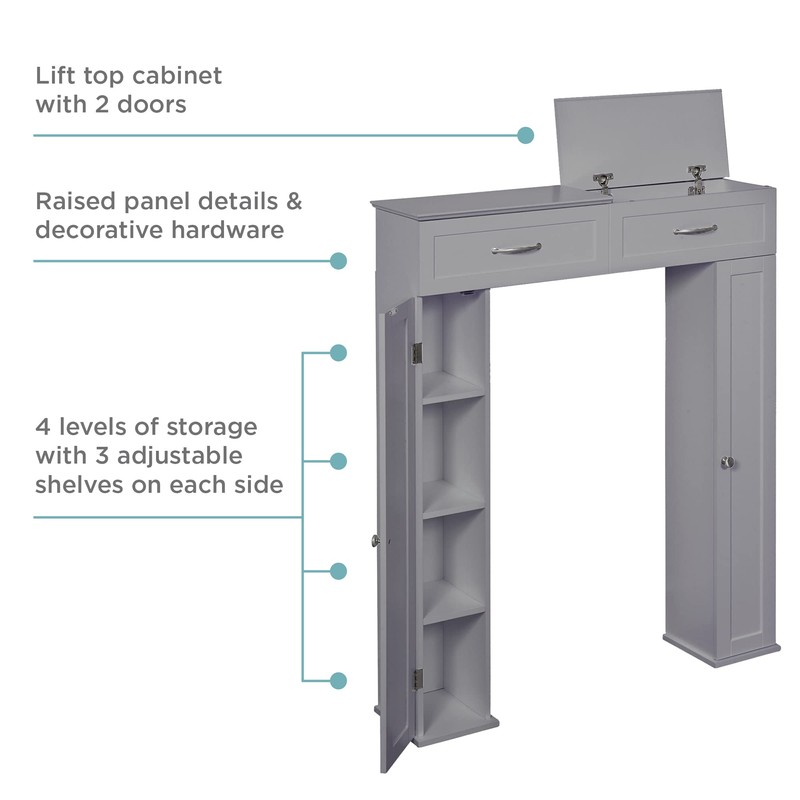 Lift top cabinet with 2 doors

Raised panel details & decorative hardware

4 levels of storage with 3 adjustable shelves on each side