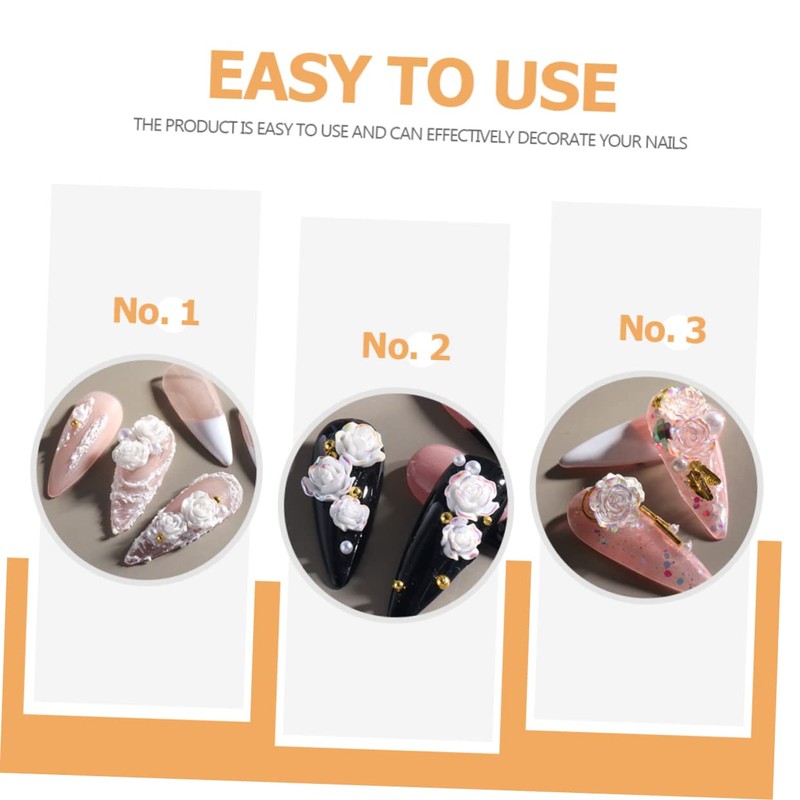 EASY TO USE

THE PRODUCT IS EASY TO USE AND CAN EFFECTIVELY DECORATE YOUR NAILS

No. 1

No. 2

No. 3