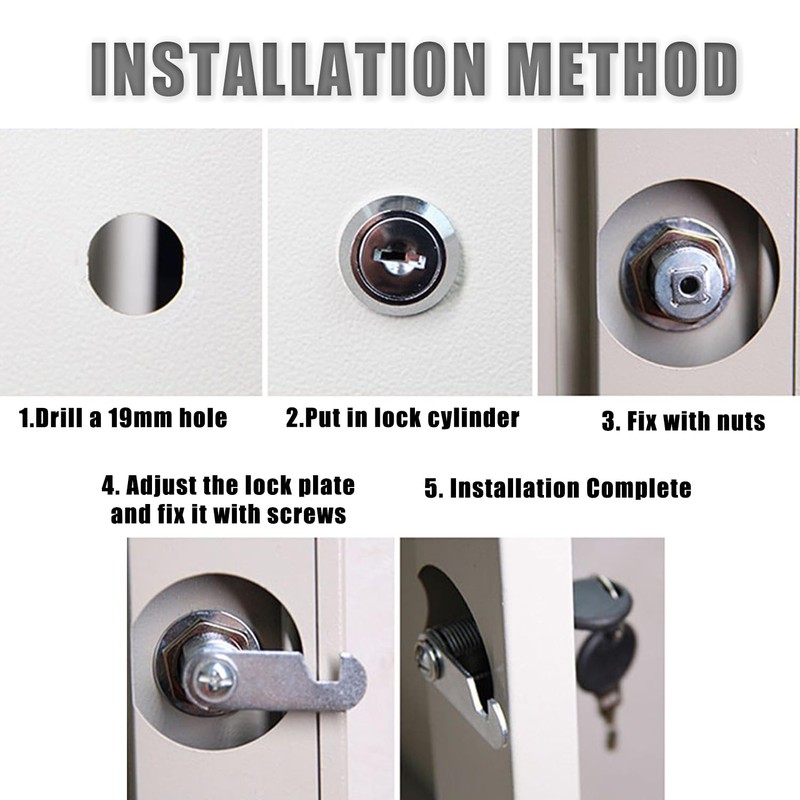 INSTALLATION METHOD

1.Drill a 19mm hole

2.Put in lock cylinder

3. Fix with nuts

4. Adjust the lock plate and fix it with screws

5. Installation Complete