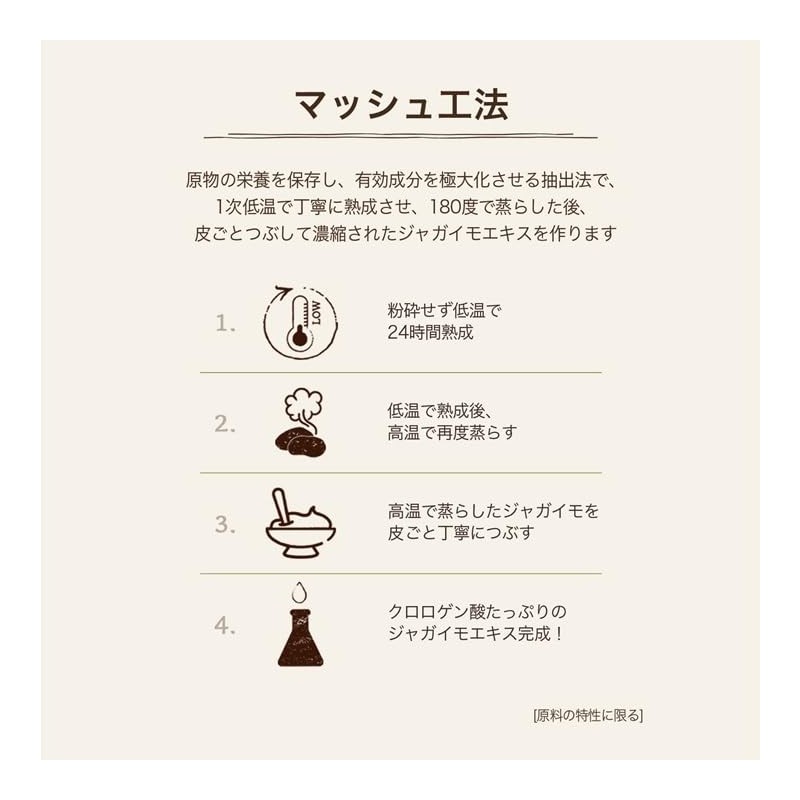 マッシュ工法

原物の栄養を保存し、有効成分を極大化させる抽出法で、1次低温で丁寧に熟成させ、180度で蒸らした後、皮ごとつぶして濃縮されたジャガイモエキスを作ります

1.

LOW

粉砕せず低温で
24時間熟成

2.

低温で熟成後、
高温で再度蒸らす

3.

高温で蒸らしたジャガイモを
皮ごと丁寧につぶす

4.

クロロゲン酸たっぷりの
ジャガイモエキス完成！

[原料の特性に限る]