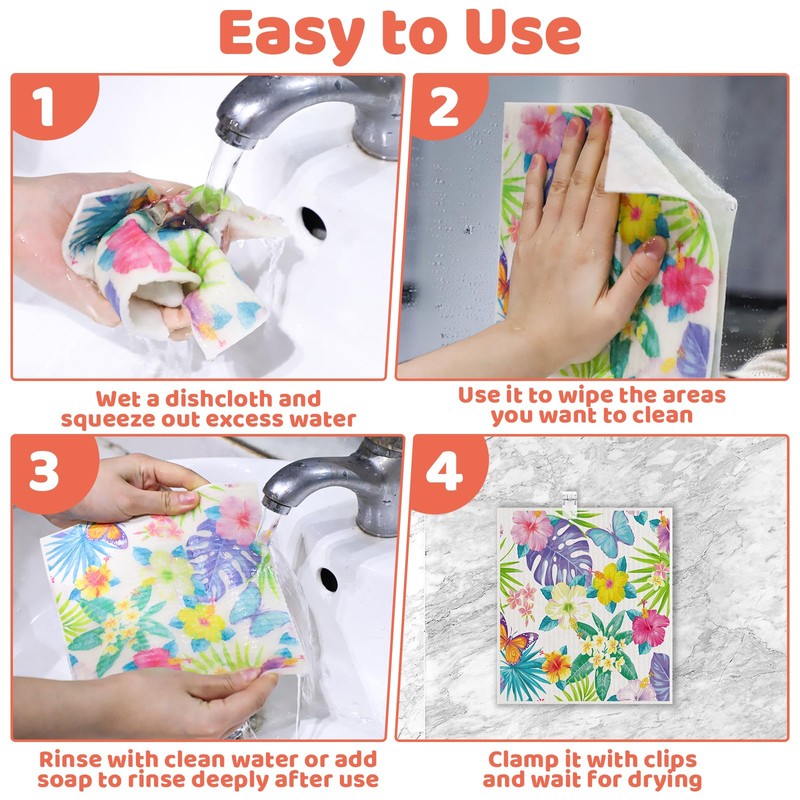 Easy to Use

1

Wet a dishcloth and squeeze out excess water

2

Use it to wipe the areas you want to clean

3

Rinse with clean water or add soap to rinse deeply after use

4

Clamp it with clips and wait for drying