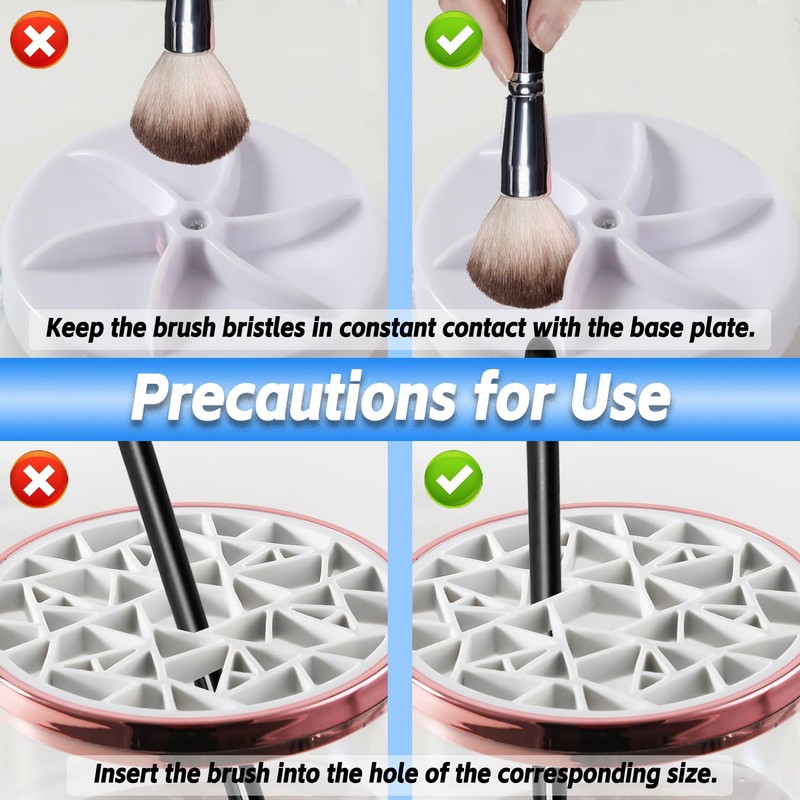 Keep the brush bristles in constant contact with the base plate.

Precautions for Use

Insert the brush into the hole of the corresponding size.