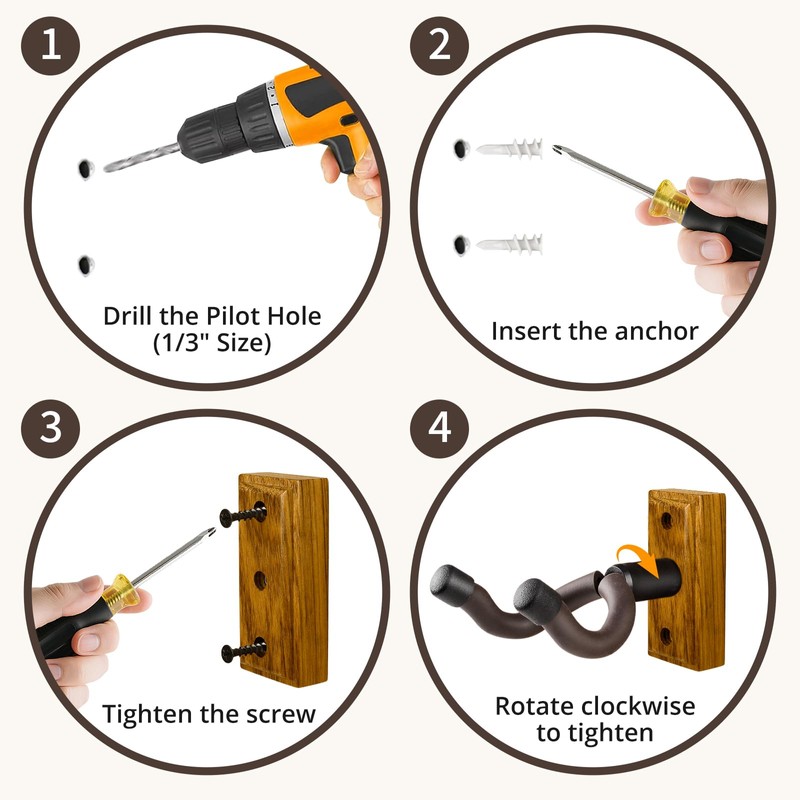 1
Drill the Pilot Hole
(1/3" Size)

2
Insert the anchor

3
Tighten the screw

4
Rotate clockwise
to tighten