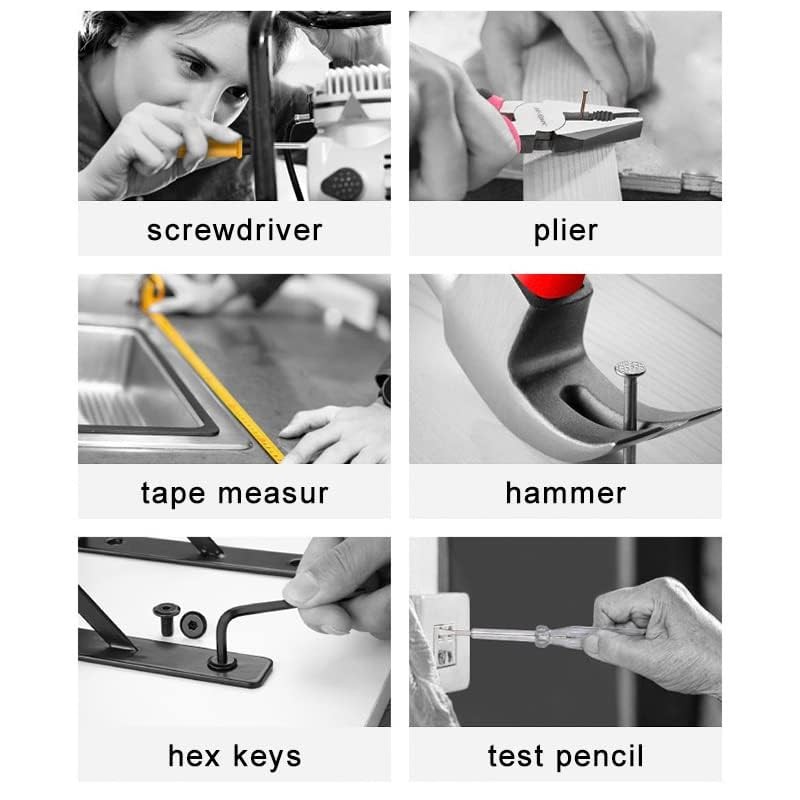 screwdriver

plier

tape measur

hammer

hex keys

test pencil