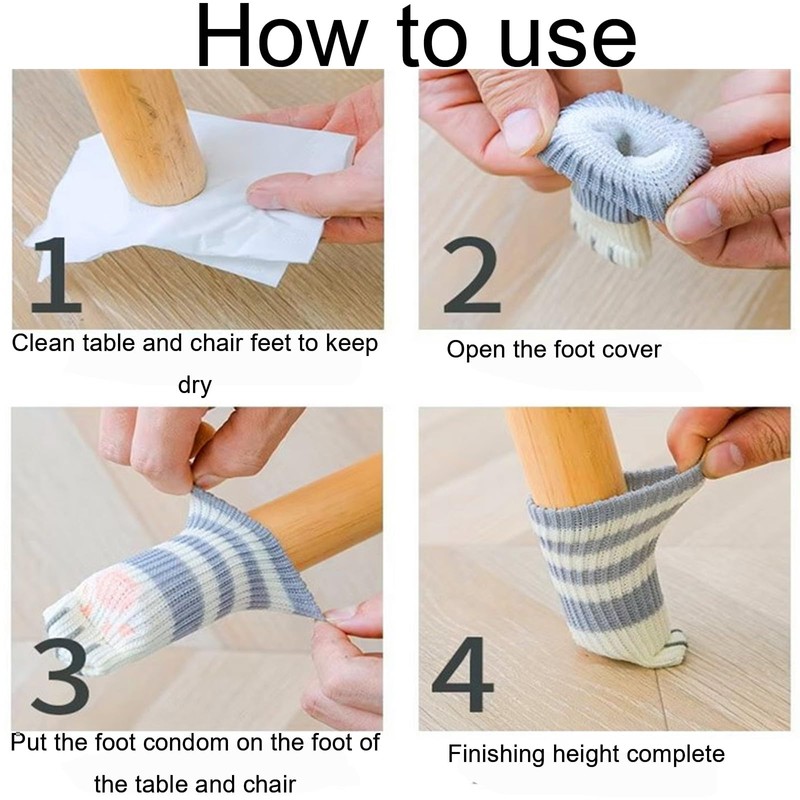 How to use

1

Clean table and chair feet to keep dry

2

Open the foot cover

3

Put the foot condom on the foot of the table and chair

4

Finishing height complete