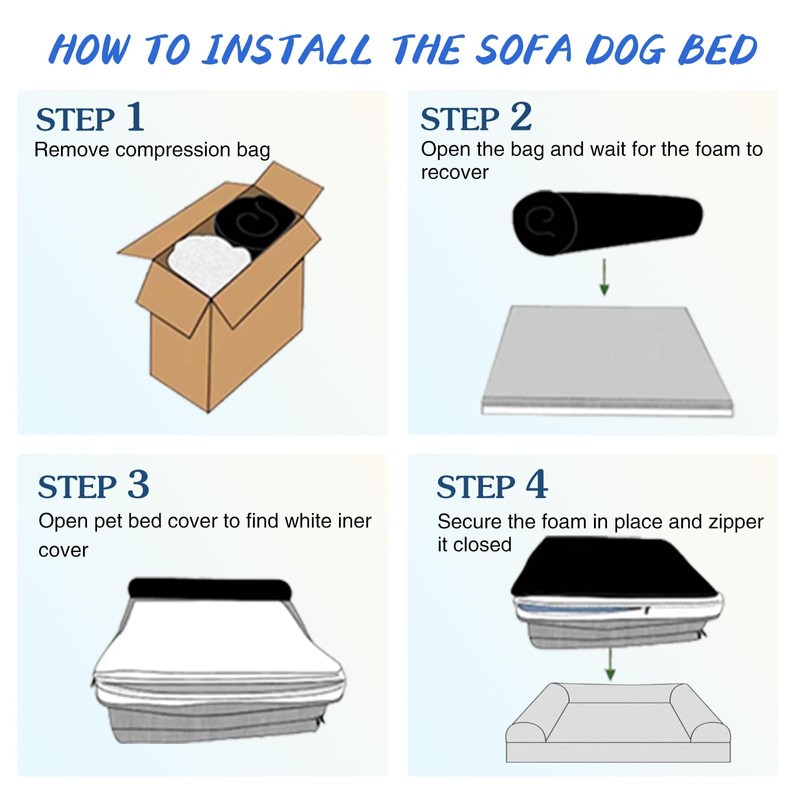 HOW TO INSTALL THE SOFA DOG BED

STEP 1
Remove compression bag

STEP 2
Open the bag and wait for the foam to recover

STEP 3
Open pet bed cover to find white iner cover

STEP 4
Secure the foam in place and zipper it closed