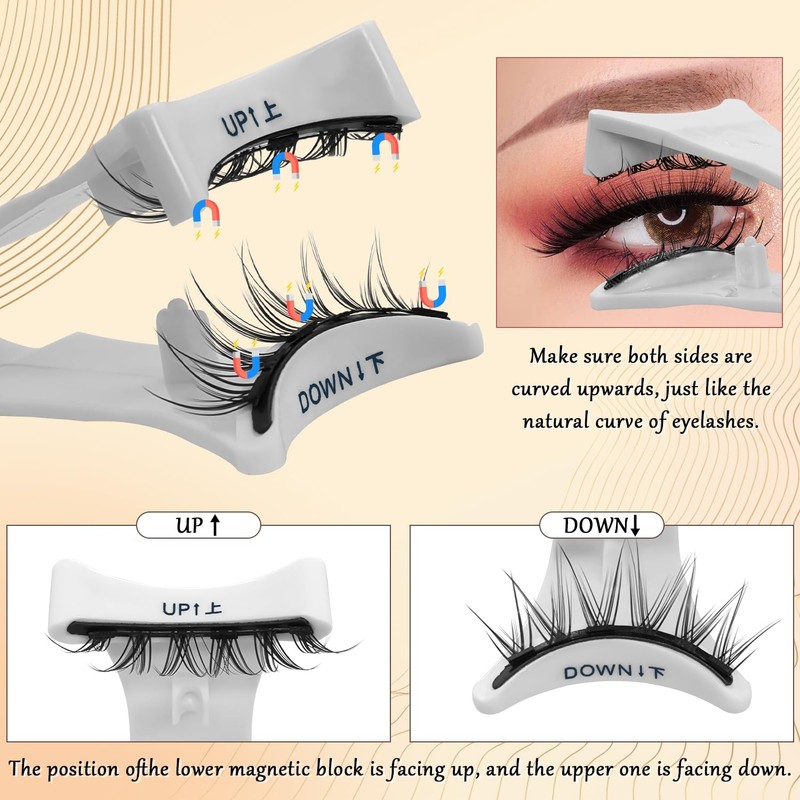 UP↑上

DOWN↓下

Make sure both sides are curved upwards, just like the natural curve of eyelashes.

UP ↑

UP↑上

DOWN↓

DOWN↓下

The position ofthe lower magnetic block is facing up, and the upper one is facing down.