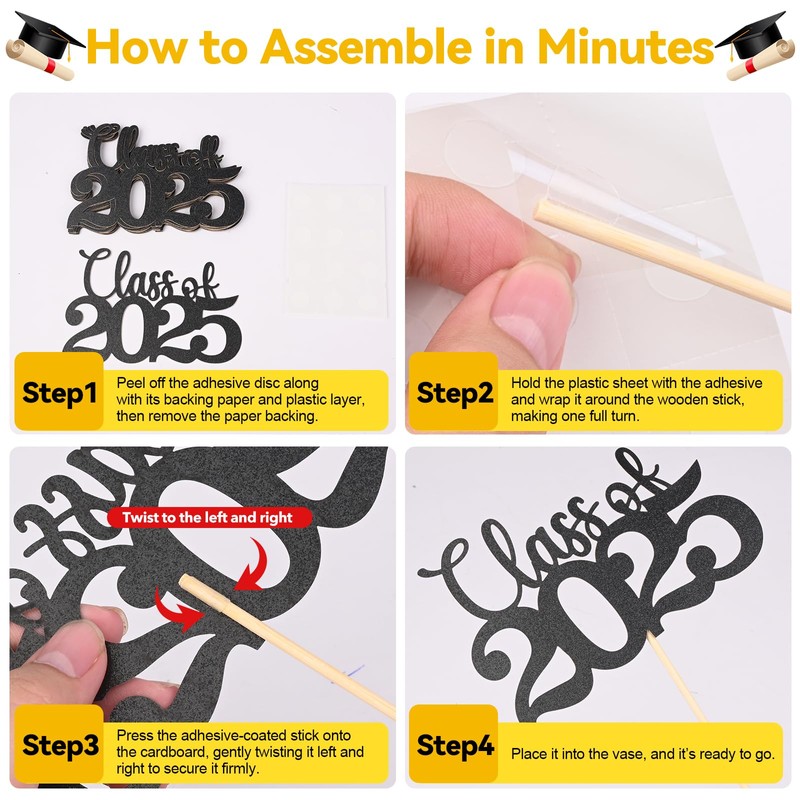 How to Assemble in Minutes

Class of 2025

Class of 2025

Step1 Peel off the adhesive disc along with its backing paper and plastic layer, then remove the paper backing.

Step2 Hold the plastic sheet with the adhesive and wrap it around the wooden stick, making one full turn.

Twist to the left and right

Step3 Press the adhesive-coated stick onto the cardboard, gently twisting it left and right to secure it firmly.

Class of 2025

Step4 Place it into the vase, and it's ready to go.