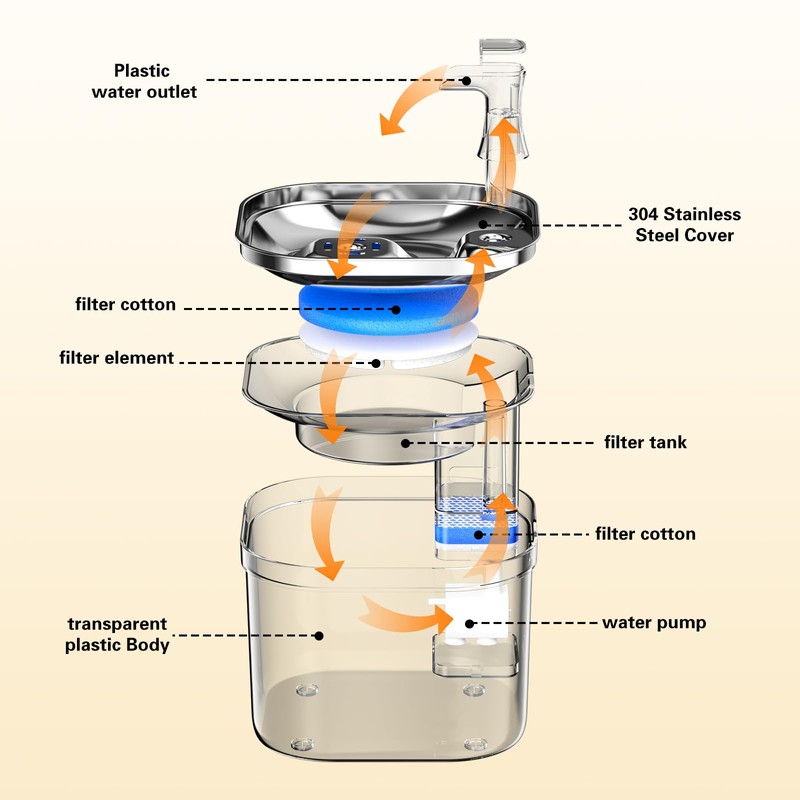 Plastic
water outlet

304 Stainless
Steel Cover

filter cotton

filter element

filter tank

filter cotton

water pump

transparent
plastic Body