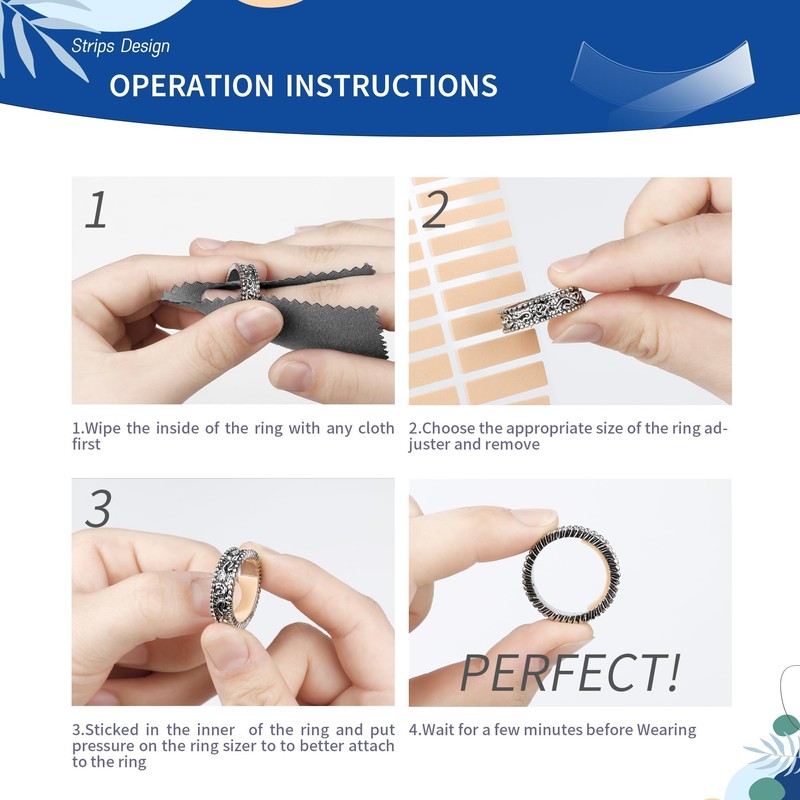 Strips Design

OPERATION INSTRUCTIONS

1

1.Wipe the inside of the ring with any cloth first

2

2.Choose the appropriate size of the ring adjuster and remove

3

3.Sticked in the inner of the ring and put pressure on the ring sizer to to better attach to the ring

PERFECT!

4.Wait for a few minutes before Wearing