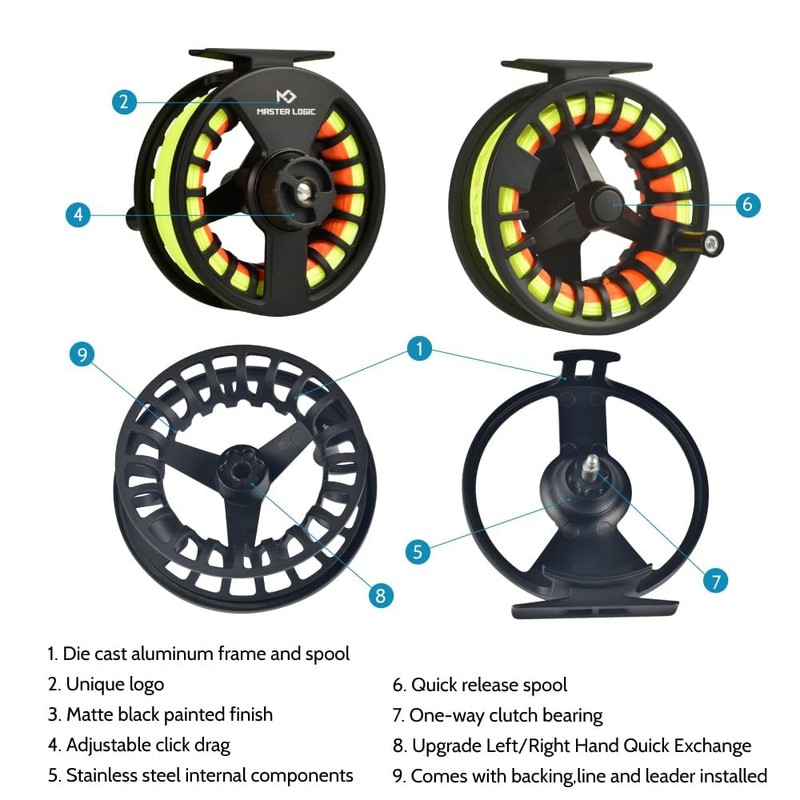 2
MASTER LOGIC
4
6
9
1
5
8
7

1. Die cast aluminum frame and spool
2. Unique logo
3. Matte black painted finish
4. Adjustable click drag
5. Stainless steel internal components

6. Quick release spool
7. One-way clutch bearing
8. Upgrade Left/Right Hand Quick Exchange
9. Comes with backing,line and leader installed