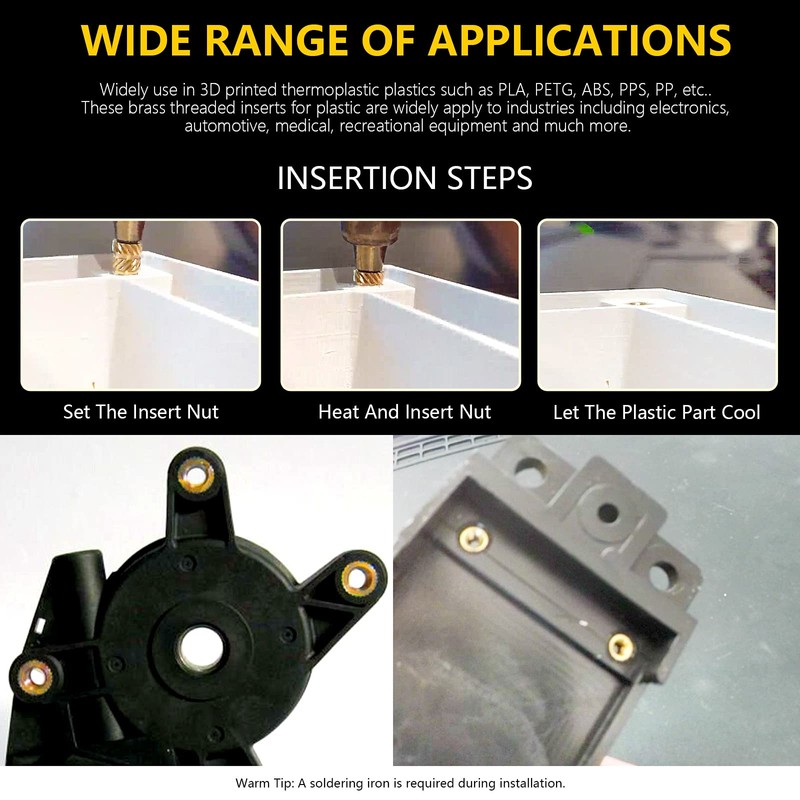 WIDE RANGE OF APPLICATIONS

Widely use in 3D printed thermoplastic plastics such as PLA, PETG, ABS, PPS, PP, etc.. These brass threaded inserts for plastic are widely apply to industries including electronics, automotive, medical, recreational equipment and much more.

INSERTION STEPS

Set The Insert Nut

Heat And Insert Nut

Let The Plastic Part Cool

Warm Tip: A soldering iron is required during installation.