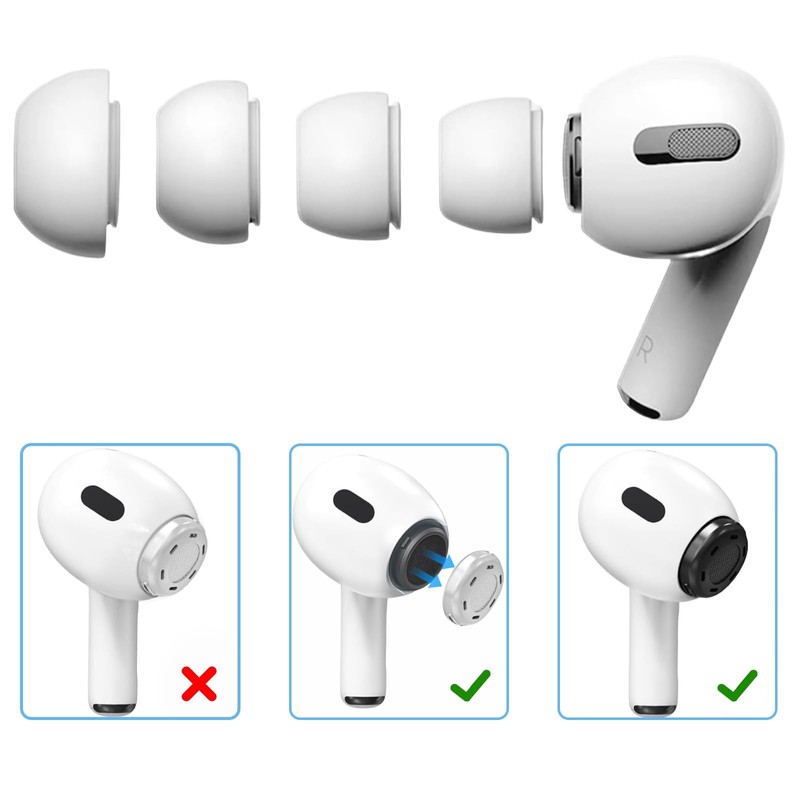 R